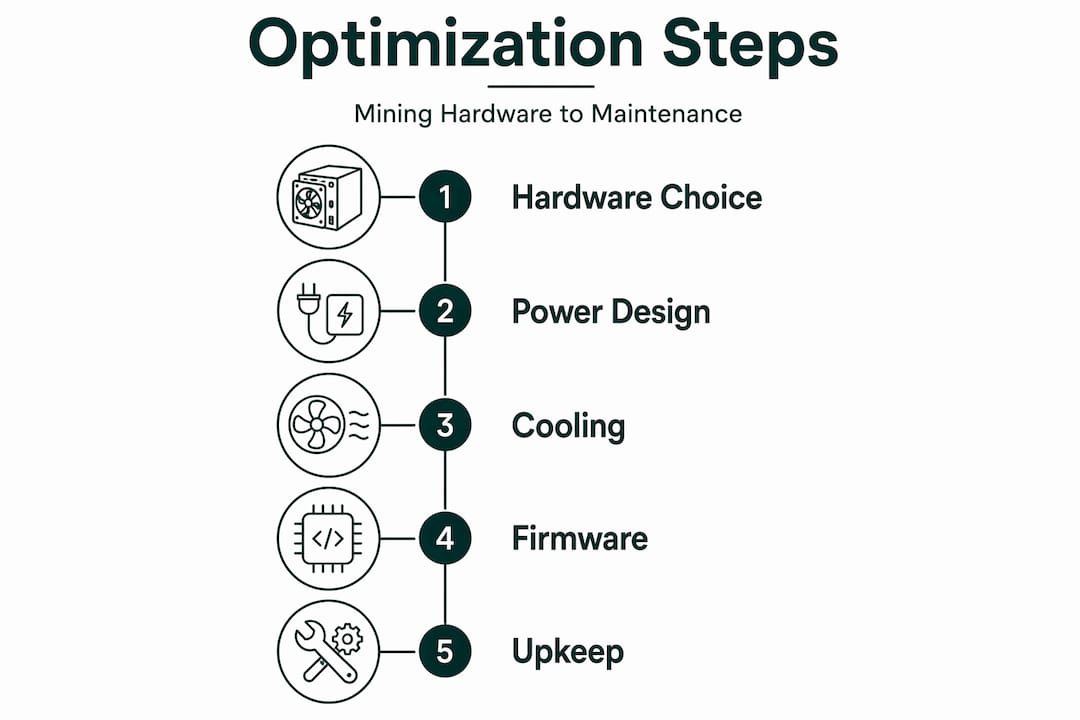 Optimization Steps

Mining Hardware to Maintenance

1 Hardware Choice

2 Power Design

3 Cooling

4 Firmware

5 Upkeep