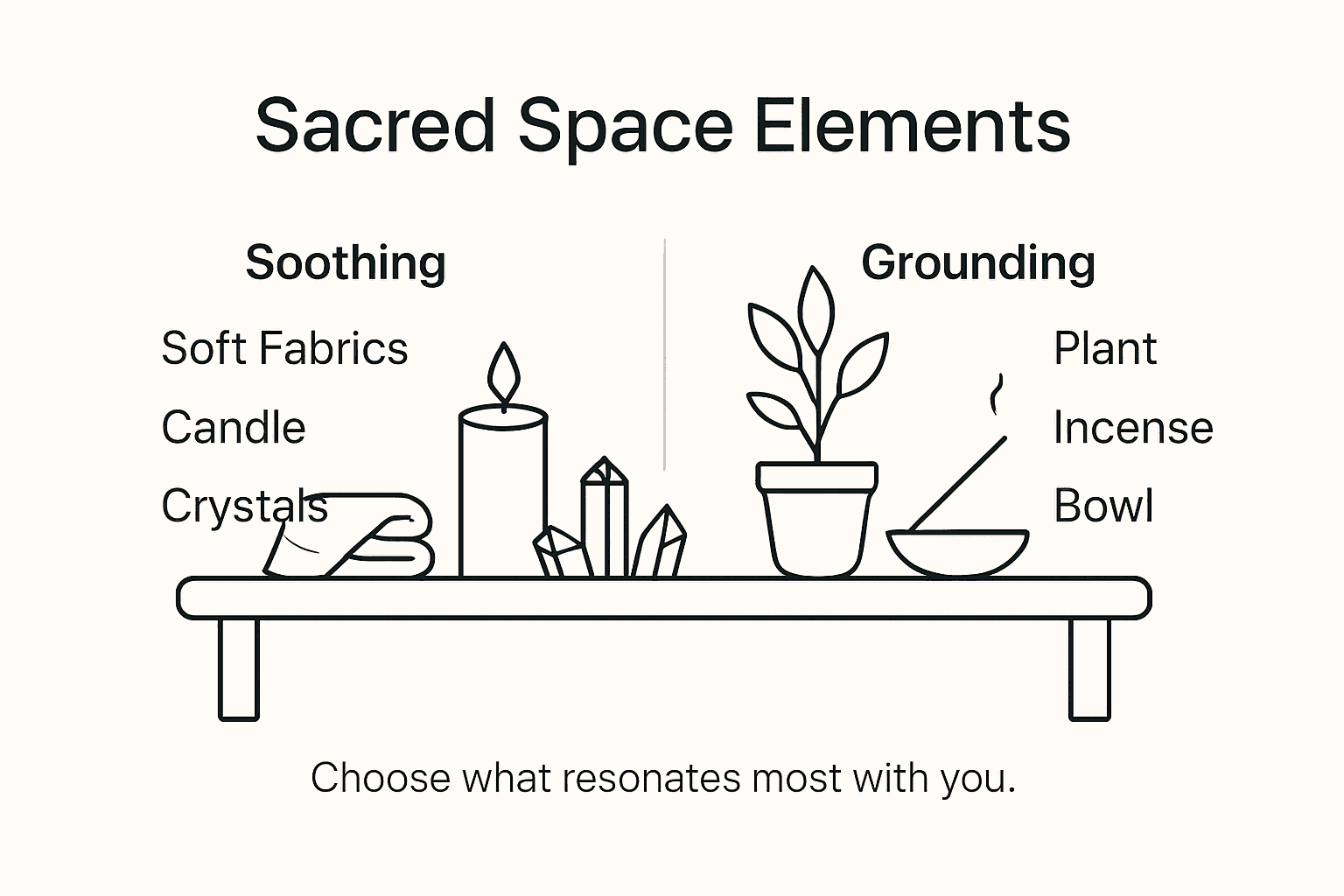 Sacred Space Elements

Soothing

Soft Fabrics

Candle

Crystals

Grounding

Plant

Incense

Bowl

Choose what resonates most with you.