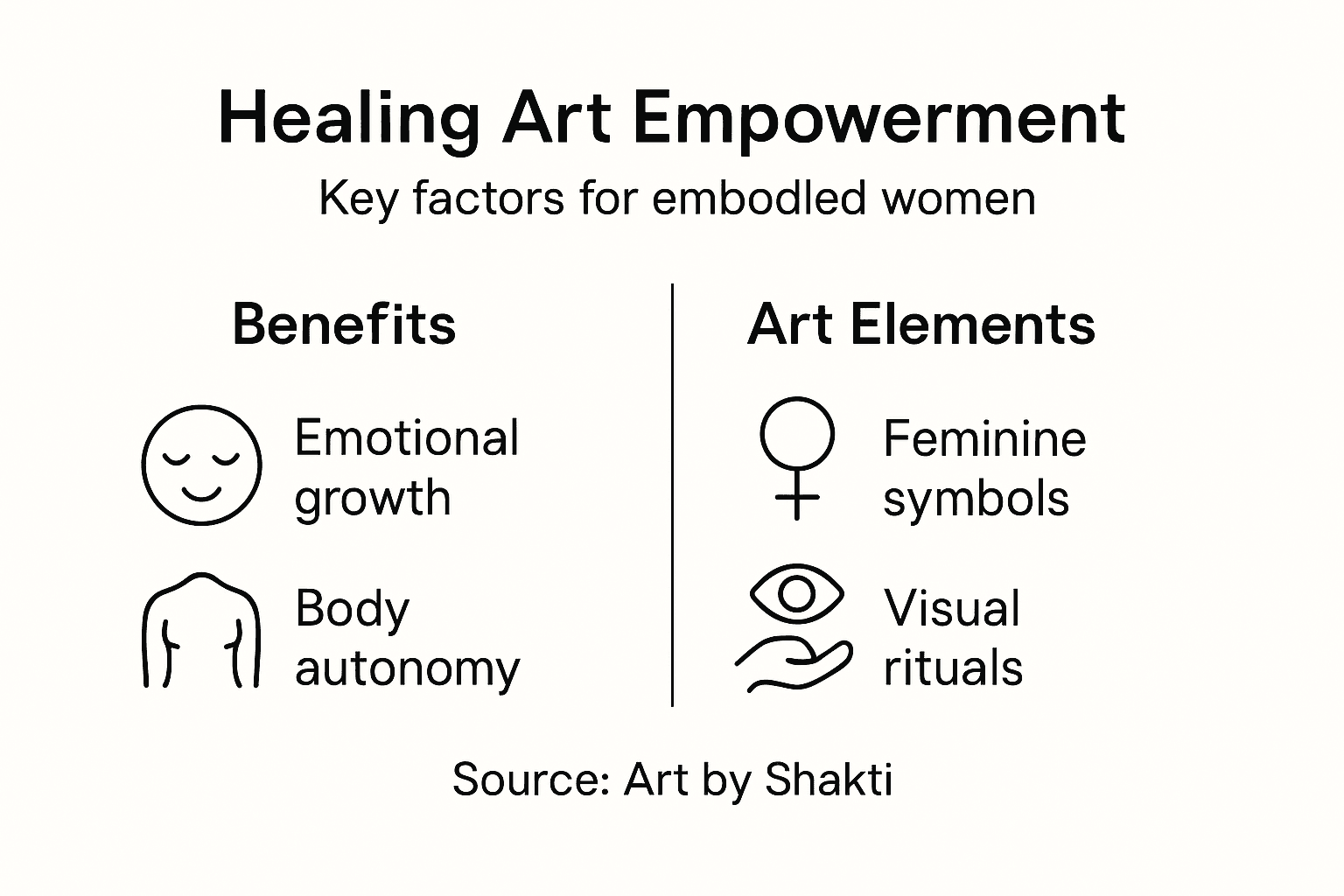 Healing Art Empowerment

Key factors for embodled women

Benefits

Emotional growth

Body autonomy

Art Elements

Feminine symbols

Visual rituals

Source: Art by Shakti