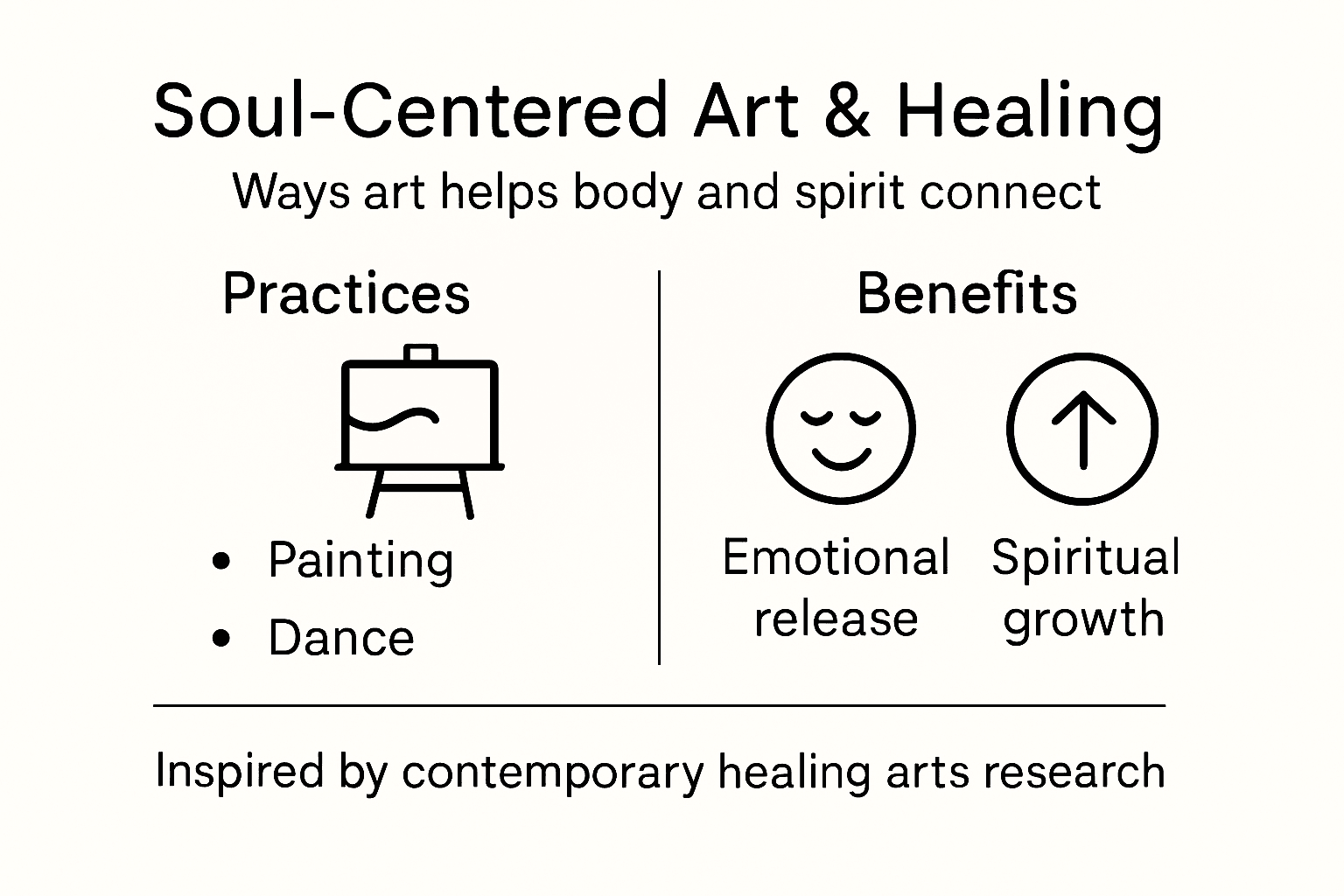 Soul-Centered Art & Healing

Ways art helps body and spirit connect

Practices

• Painting
• Dance

Benefits

Emotional release

Spiritual growth

Inspired by contemporary healing arts research