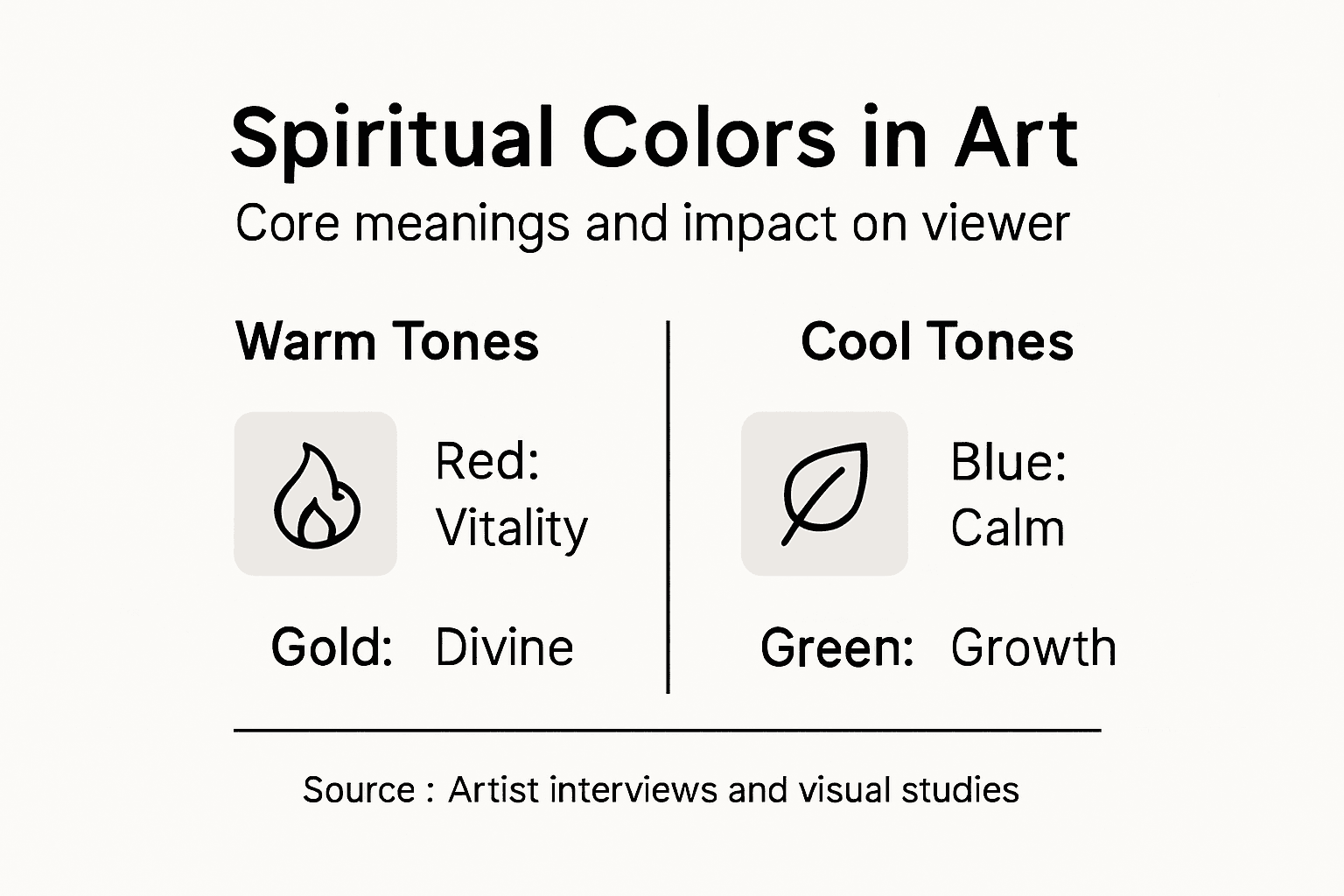 Spiritual Colors in Art

Core meanings and impact on viewer

Warm Tones

Red: Vitality

Gold: Divine

Cool Tones

Blue: Calm

Green: Growth

Source : Artist interviews and visual studies