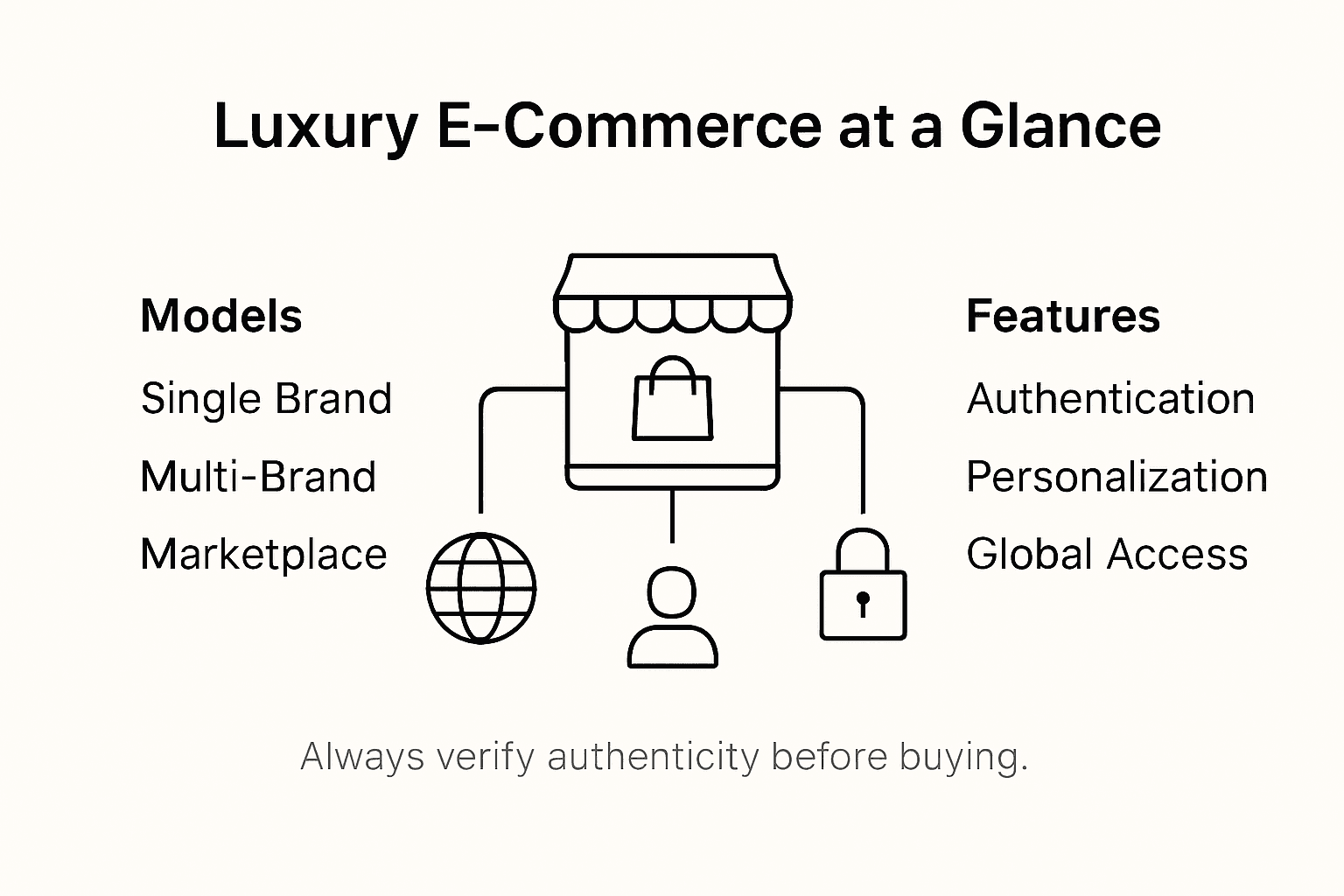 Luxury E-Commerce at a Glance

Models

Single Brand

Multi-Brand

Marketplace

Features

Authentication

Personalization

Global Access

Always verify authenticity before buying.