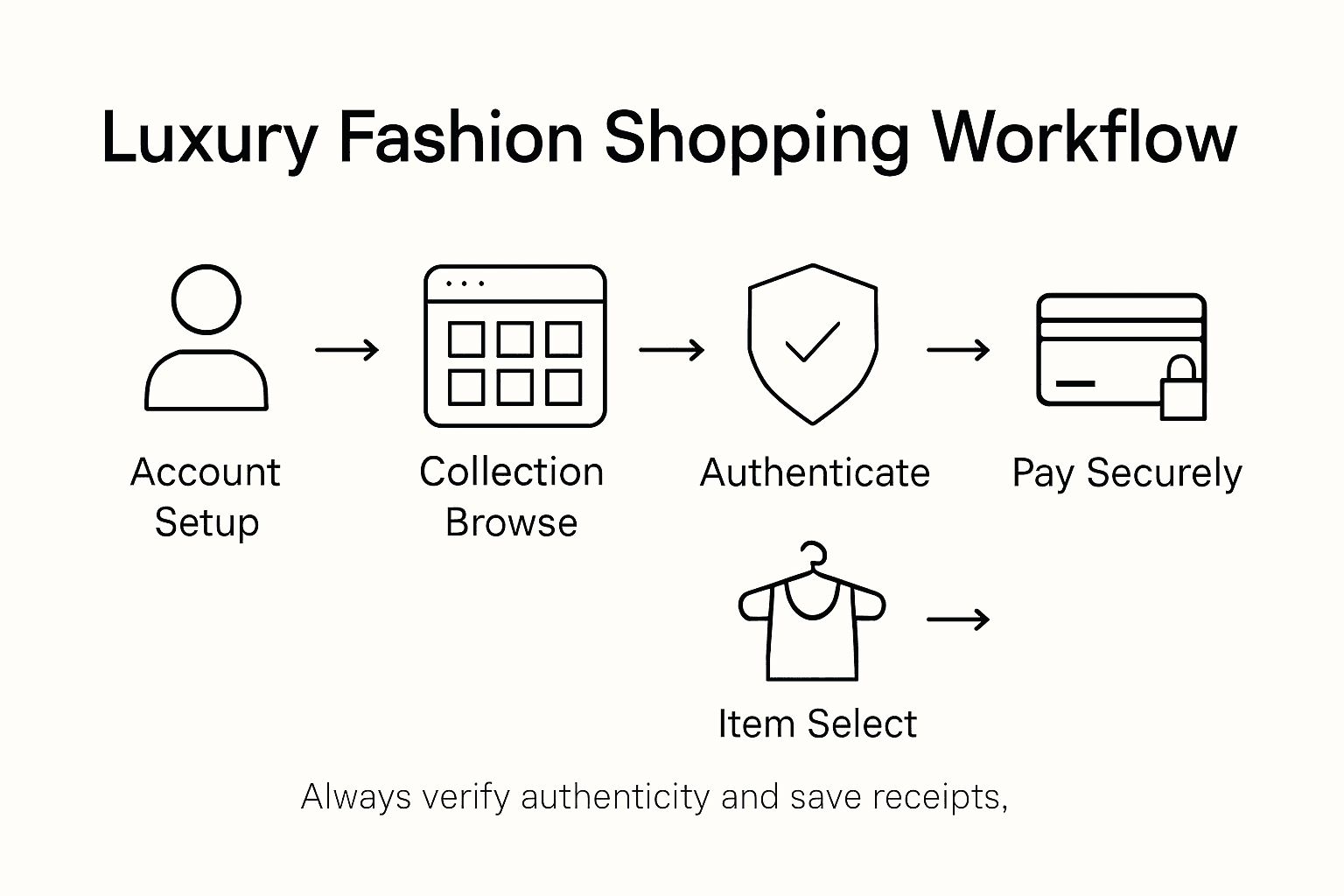 Luxury Fashion Shopping Workflow

Account Setup

Collection Browse

Authenticate

Pay Securely

Item Select

Always verify authenticity and save receipts,