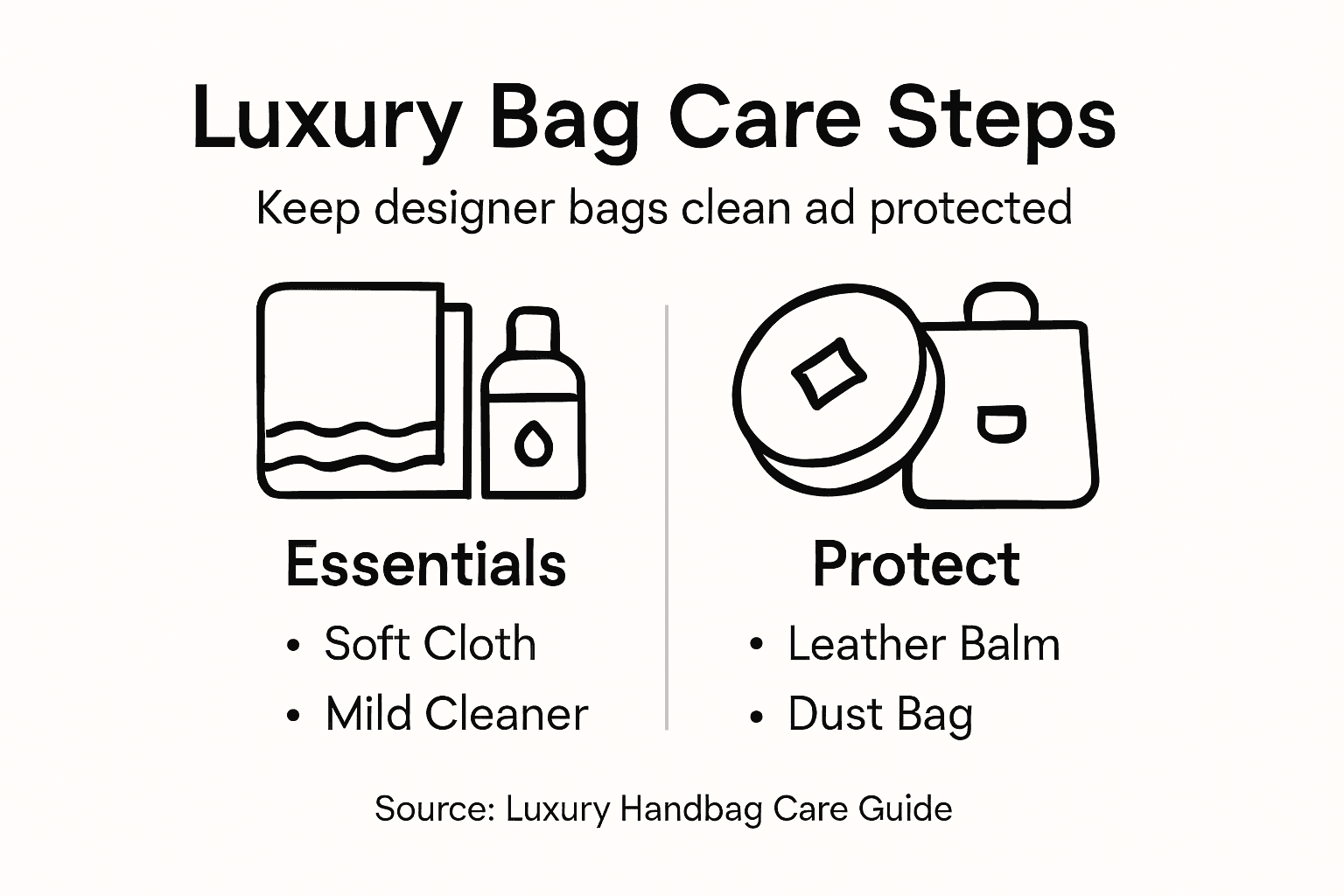 Luxury Bag Care Steps

Keep designer bags clean ad protected

Essentials

• Soft Cloth
• Mild Cleaner

Protect

• Leather Balm
• Dust Bag

Source: Luxury Handbag Care Guide