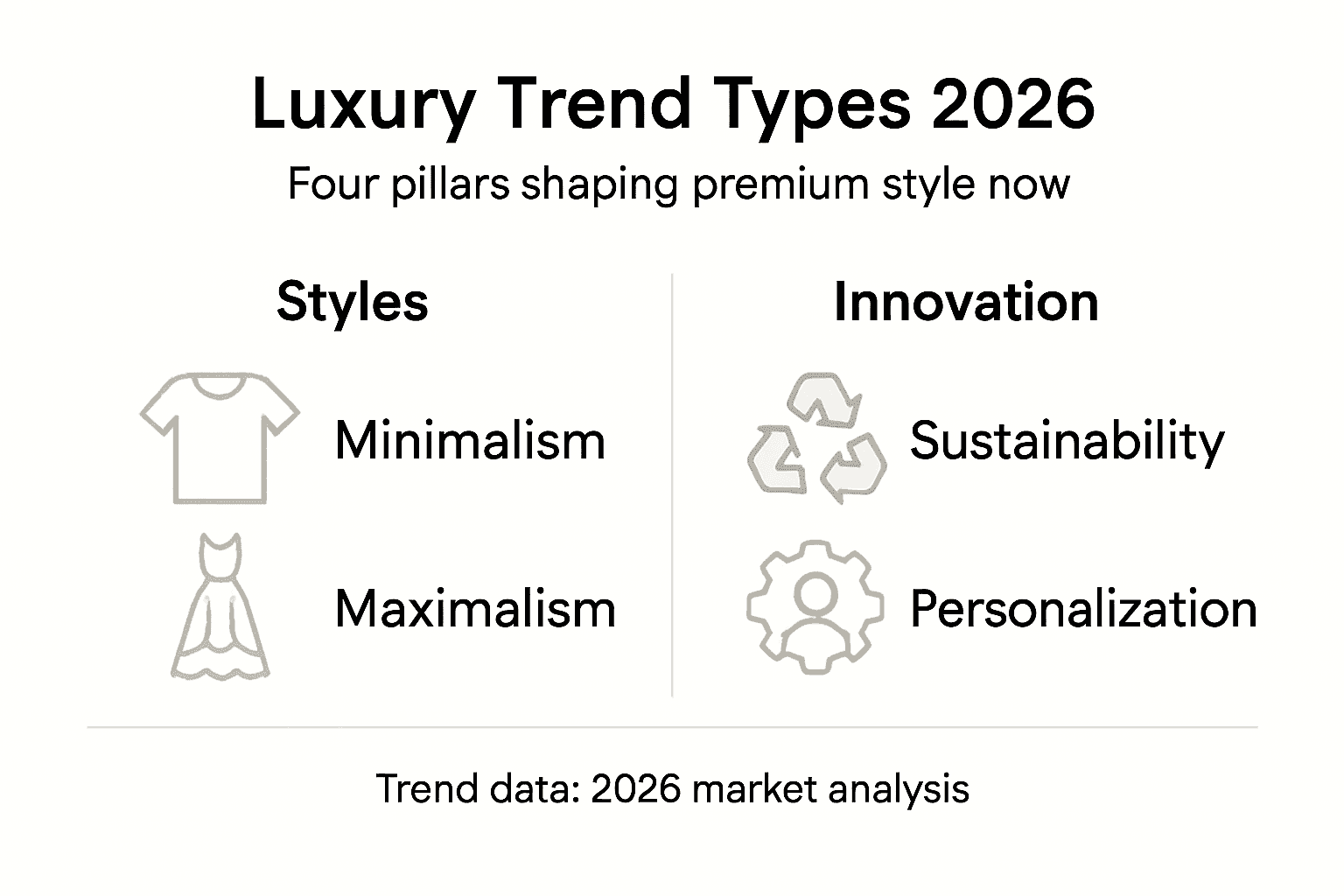 Luxury Trend Types 2026

Four pillars shaping premium style now

Styles

Minimalism

Maximalism

Innovation

Sustainability

Personalization

Trend data: 2026 market analysis