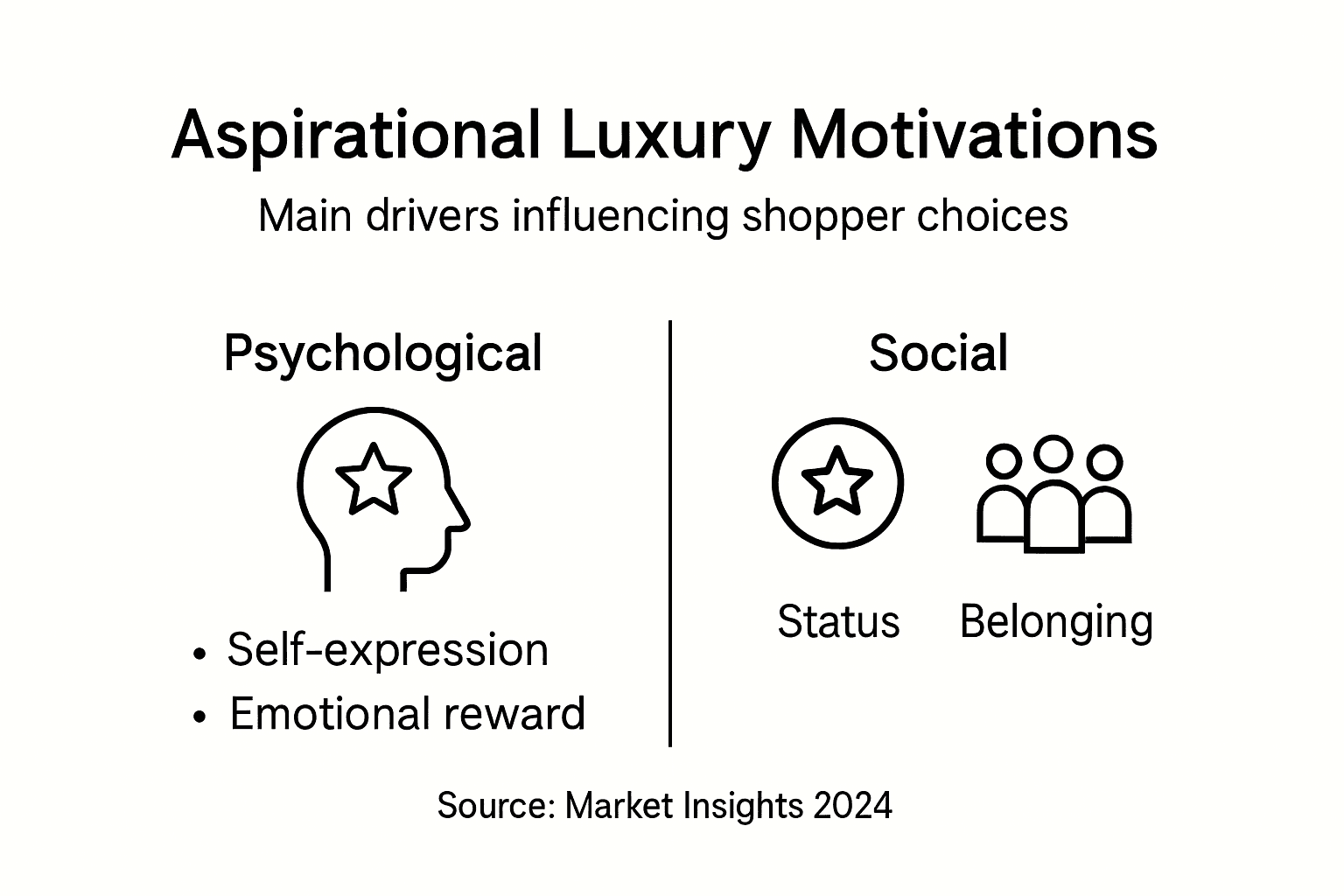 Aspirational Luxury Motivations

Main drivers influencing shopper choices

Psychological

• Self-expression
• Emotional reward

Social

Status

Belonging

Source: Market Insights 2024