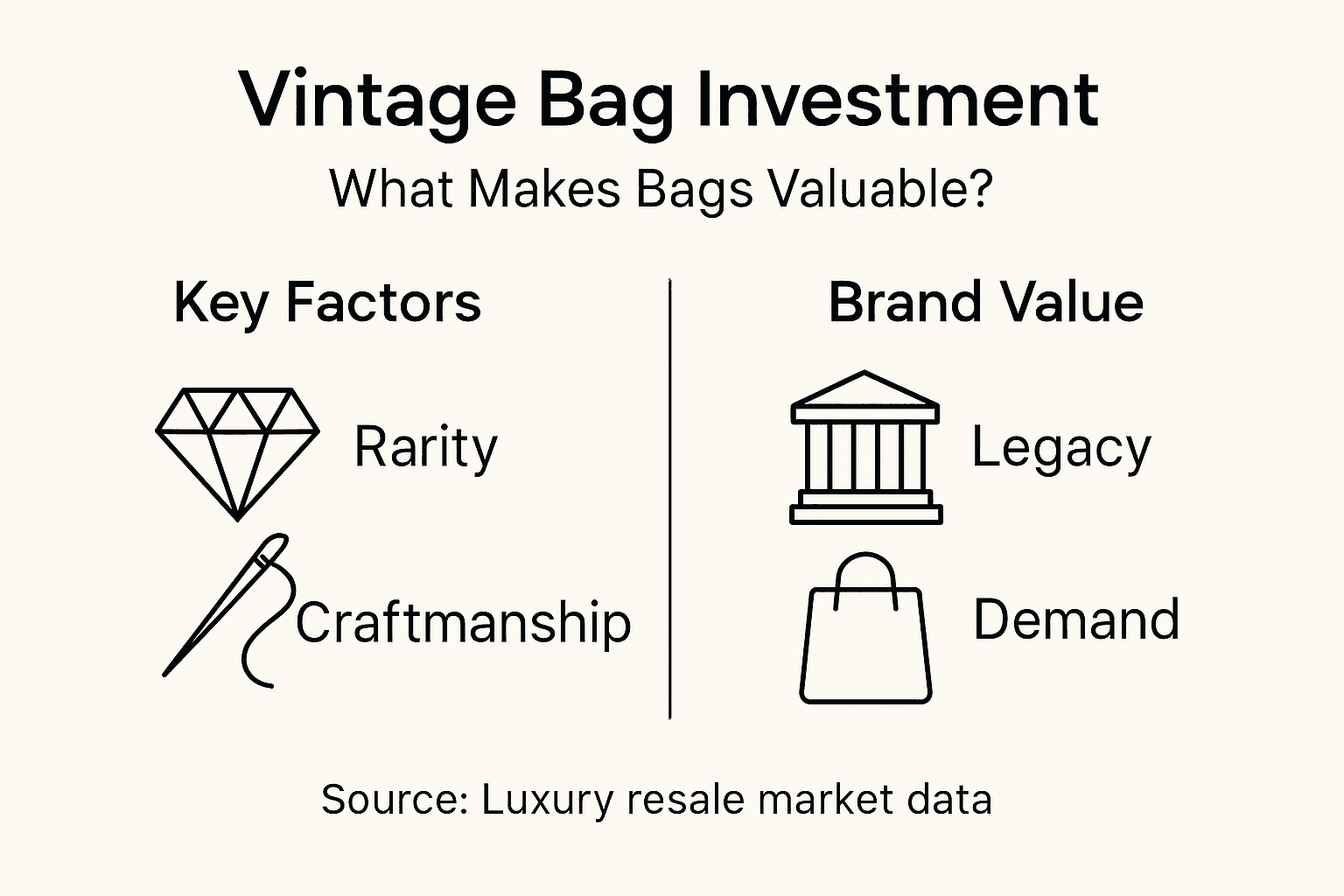 Vintage Bag Investment

What Makes Bags Valuable?

Key Factors

Rarity

Craftmanship

Brand Value

Legacy

Demand

Source: Luxury resale market data