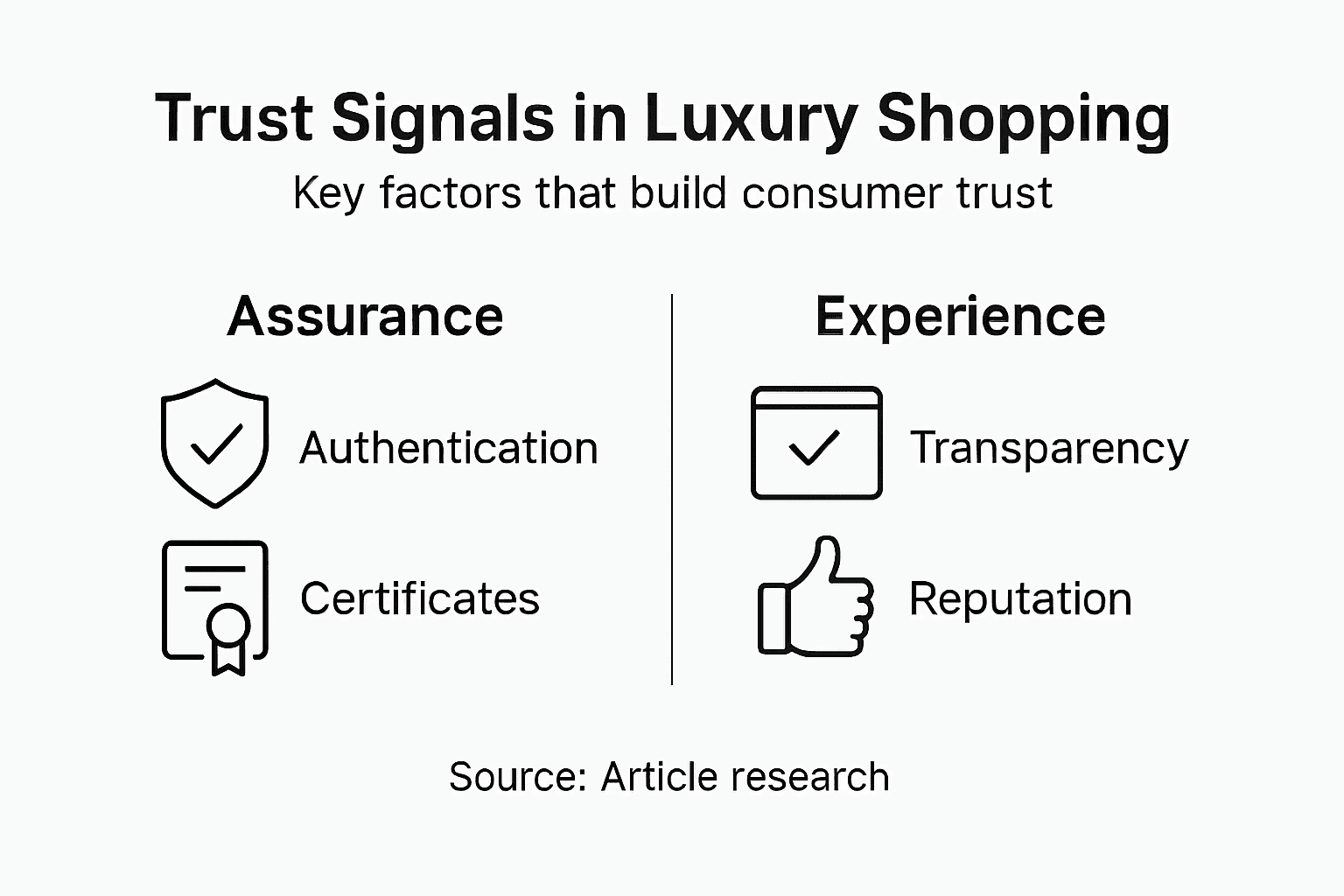 Trust Signals in Luxury Shopping

Key factors that build consumer trust

Assurance

Authentication

Certificates

Experience

Transparency

Reputation

Source: Article research