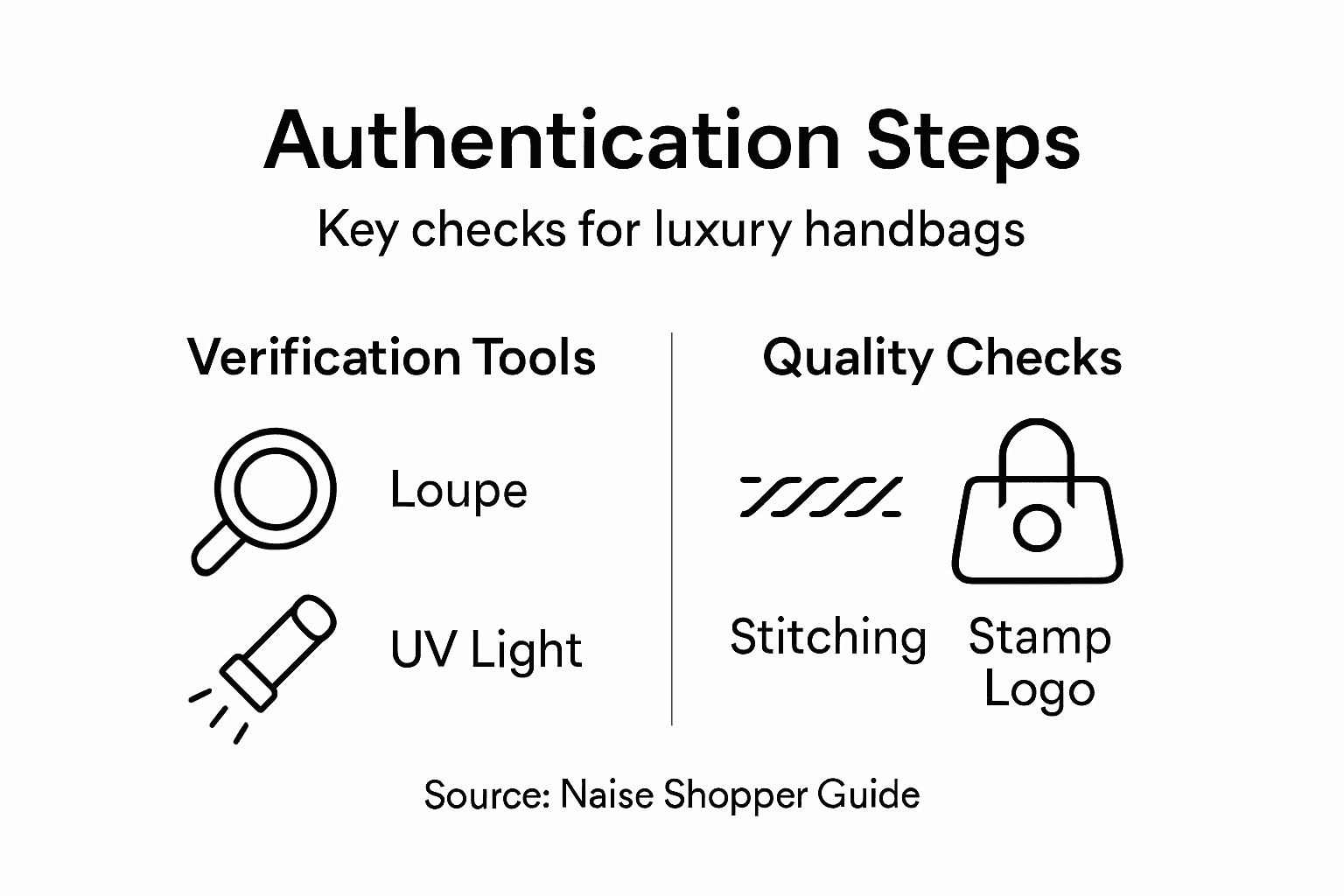 Authentication Steps

Key checks for luxury handbags

Verification Tools

Loupe

UV Light

Quality Checks

Stitching

Stamp Logo

Source: Naise Shopper Guide