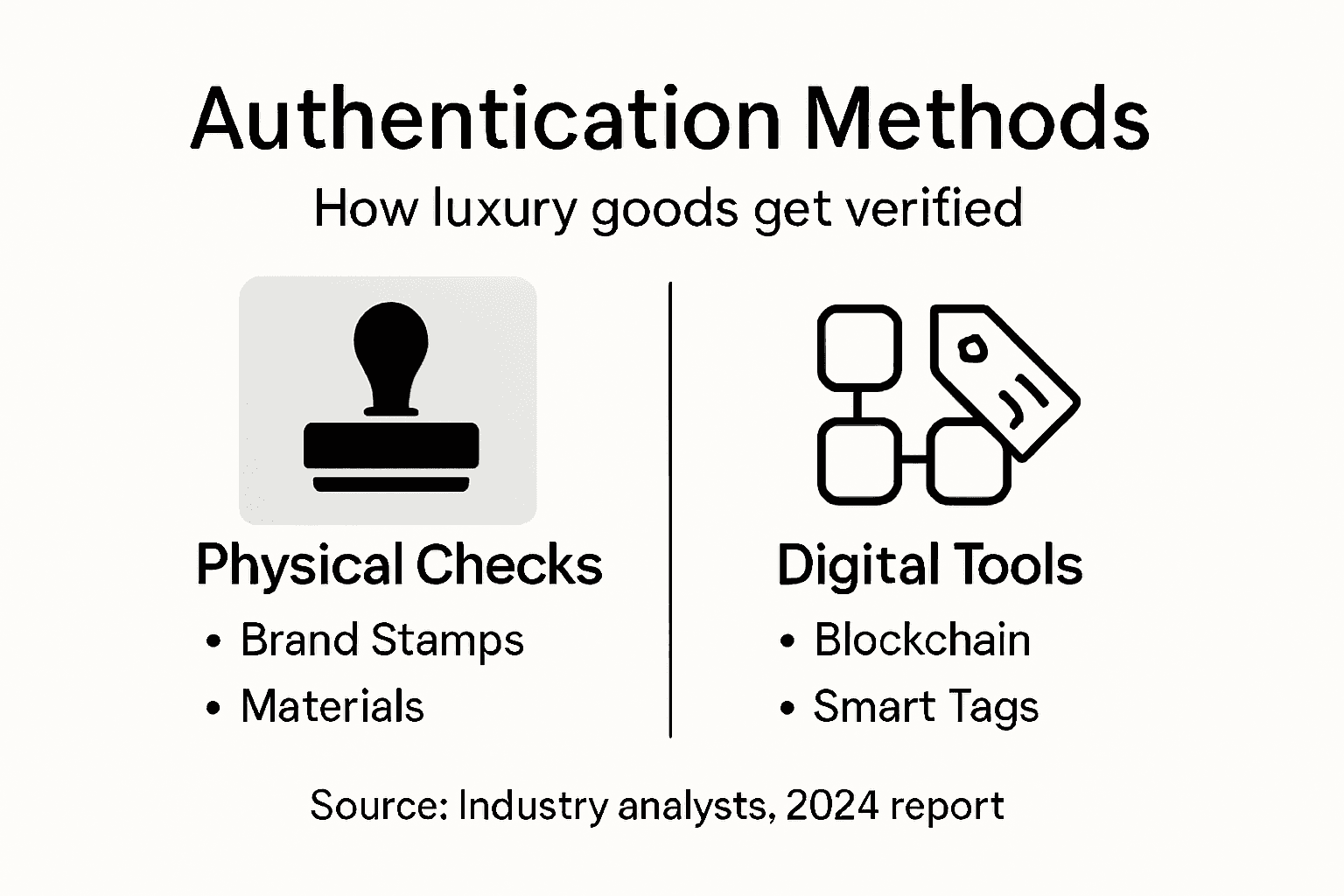 Authentication Methods

How luxury goods get verified

Physical Checks

• Brand Stamps
• Materials

Digital Tools

• Blockchain
• Smart Tags

Source: Industry analysts, 2024 report