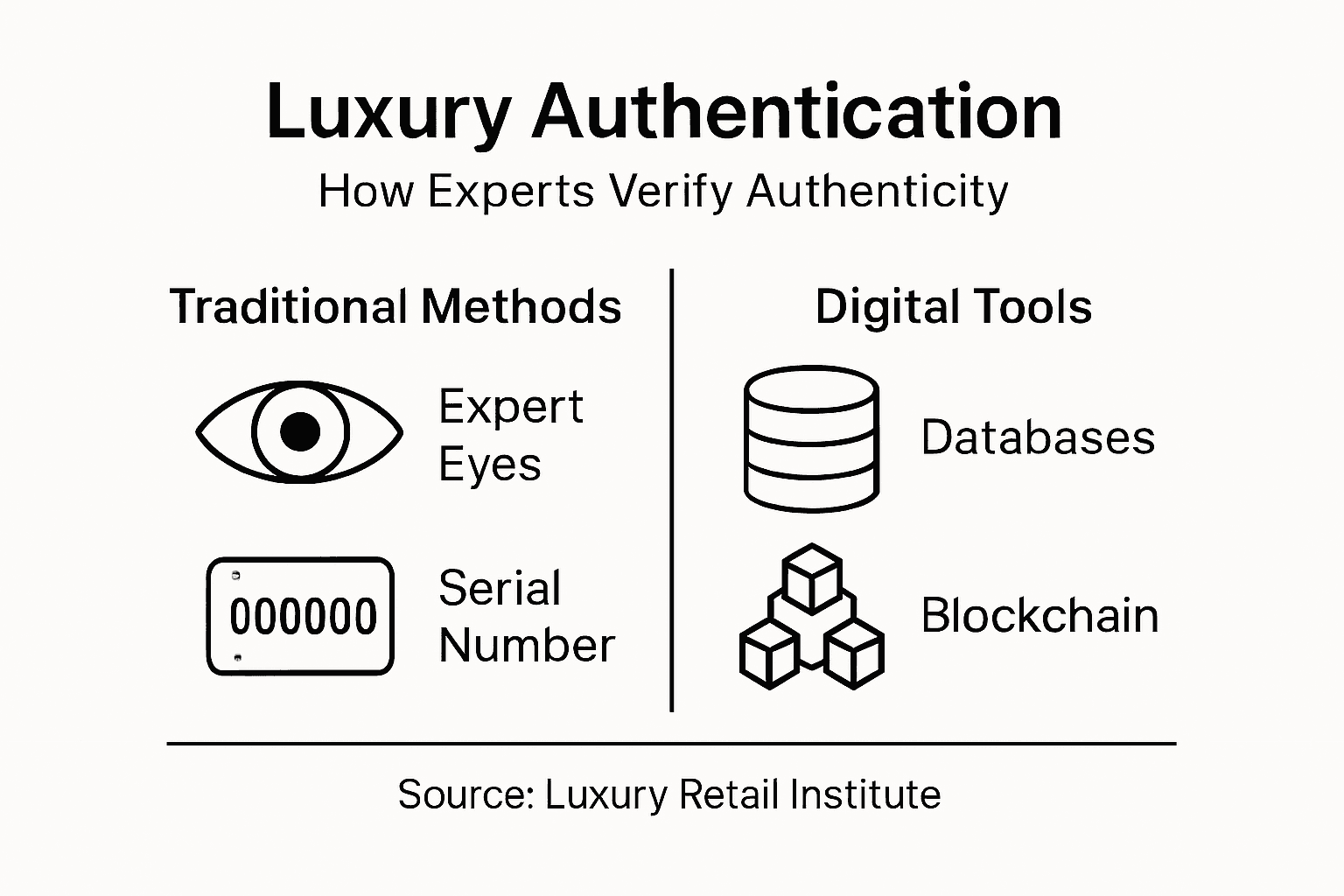 Luxury Authentication

How Experts Verify Authenticity

Traditional Methods

Expert Eyes

000000

Serial Number

Digital Tools

Databases

Blockchain

Source: Luxury Retail Institute