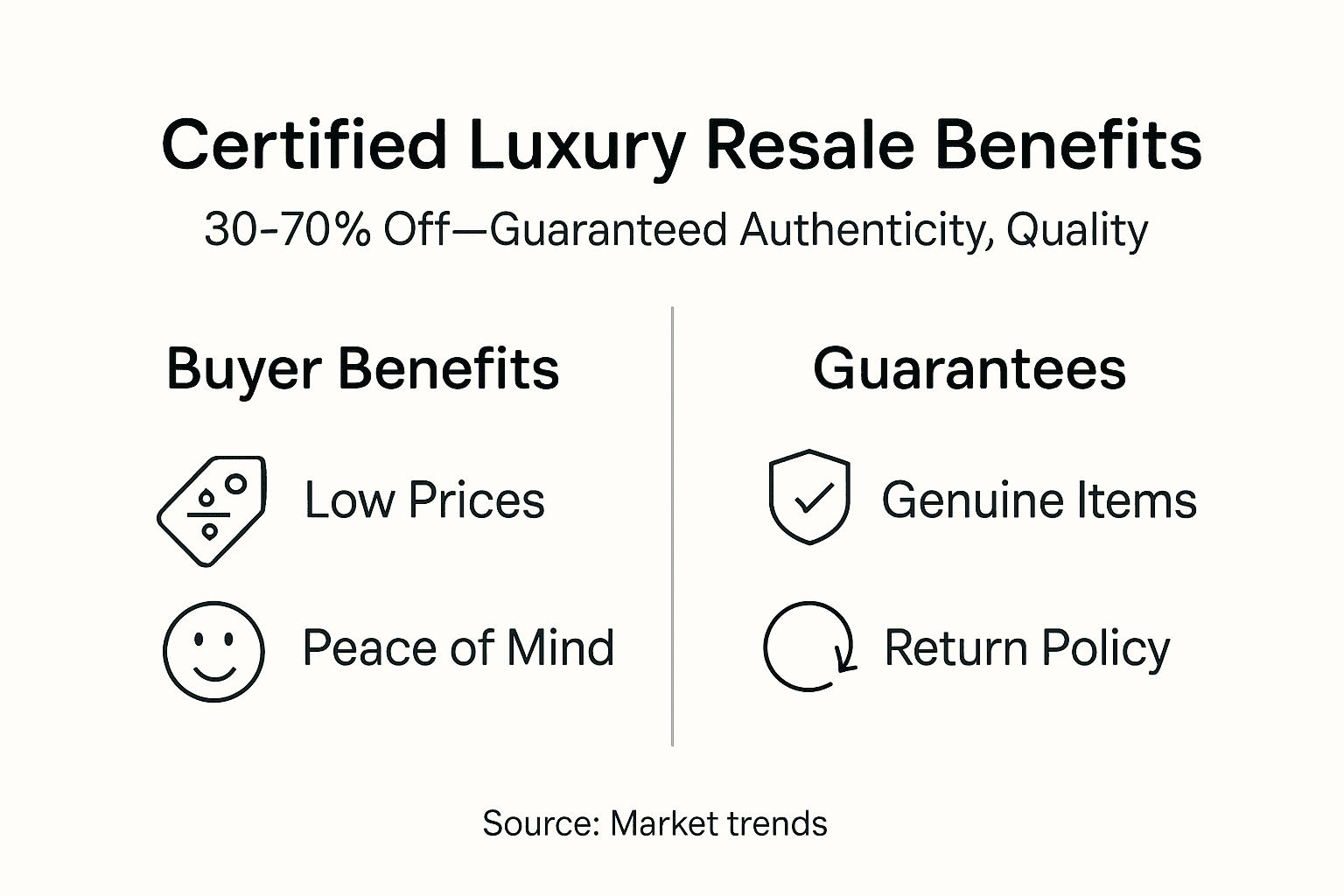 Certified Luxury Resale Benefits

30-70% Off—Guaranteed Authenticity, Quality

Buyer Benefits

Low Prices

Peace of Mind

Guarantees

Genuine Items

Return Policy

Source: Market trends