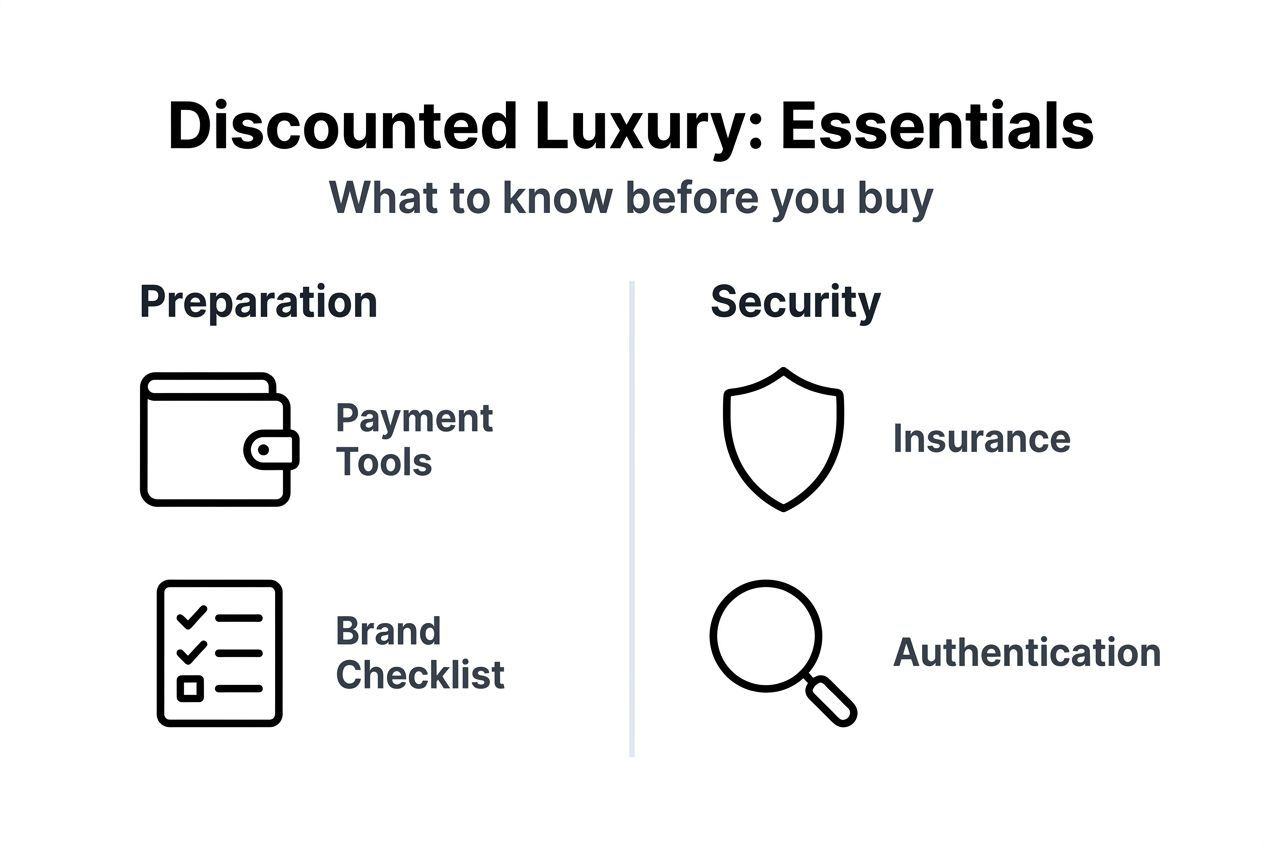 Discounted Luxury: Essentials

What to know before you buy

Preparation

Payment Tools

Brand Checklist

Security

Insurance

Authentication