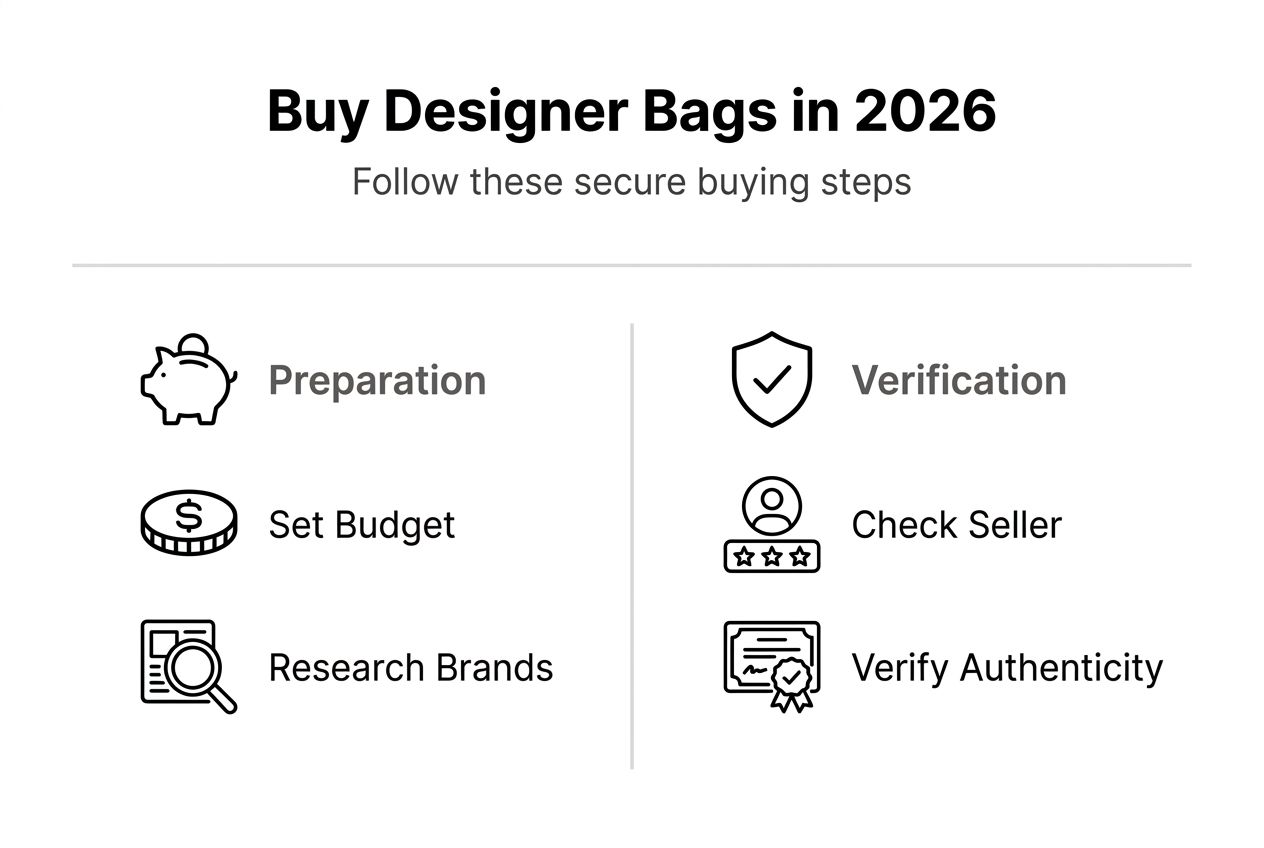 Buy Designer Bags in 2026

Follow these secure buying steps

Preparation

Set Budget

Research Brands

Verification

Check Seller

Verify Authenticity