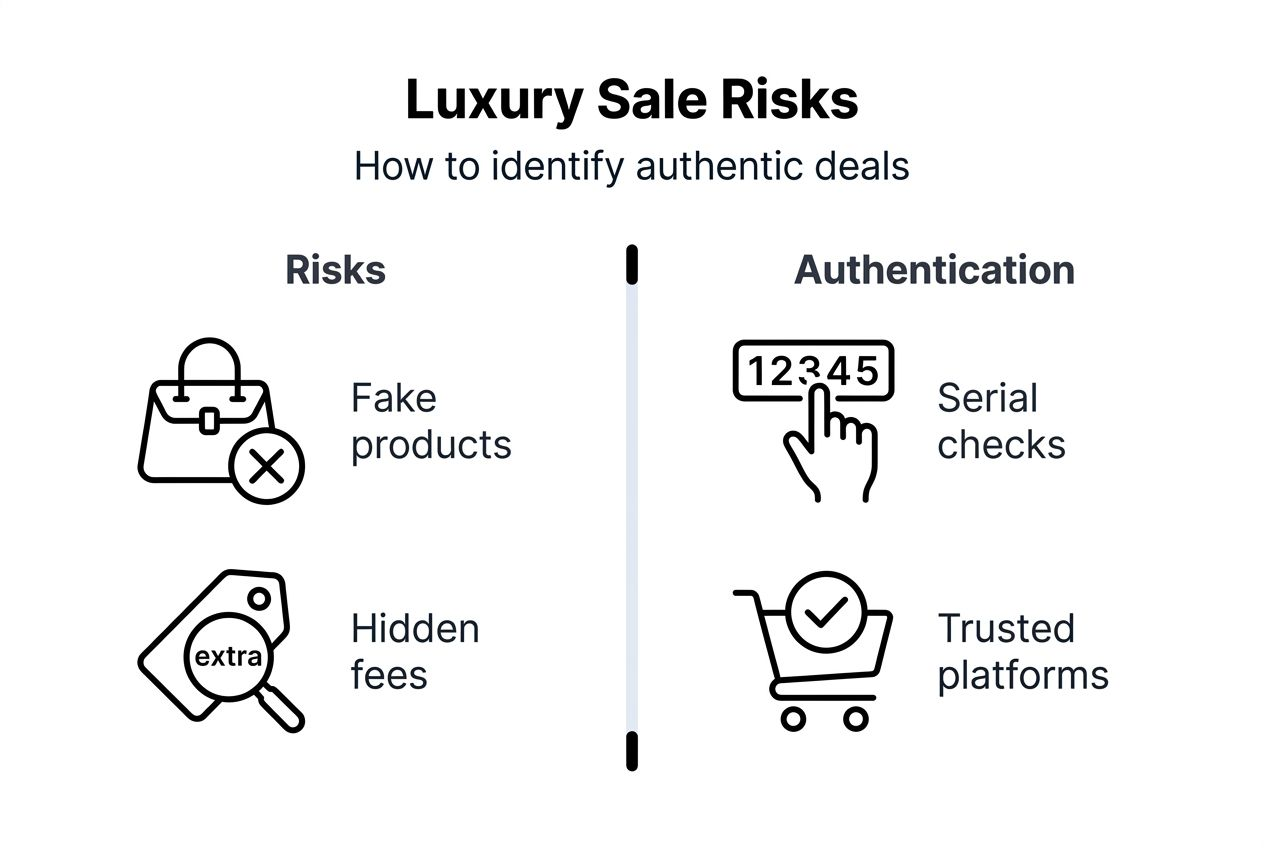 Luxury Sale Risks

How to identify authentic deals

Risks

Fake products

extra

Hidden fees

Authentication

12345

Serial checks

Trusted platforms