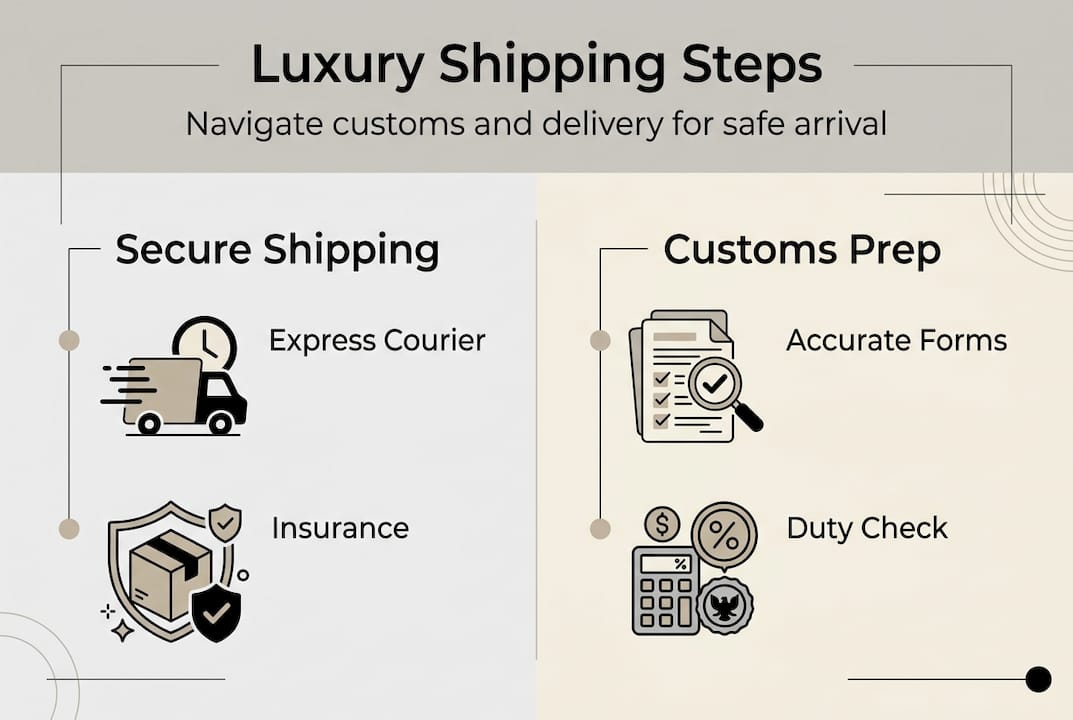 Luxury Shipping Steps

Navigate customs and delivery for safe arrival

Secure Shipping

Express Courier

Insurance

Customs Prep

Accurate Forms

Duty Check