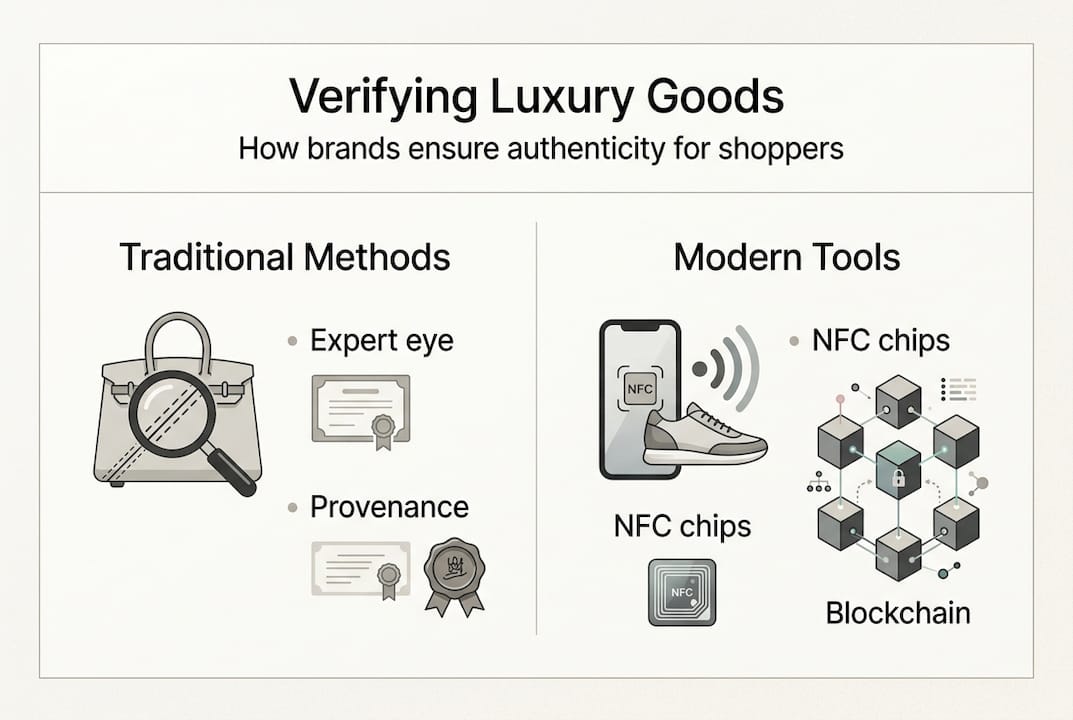 Verifying Luxury Goods

How brands ensure authenticity for shoppers

Traditional Methods

• Expert eye

• Provenance

Modern Tools

NFC

• NFC chips

NFC chips

NFC

Blockchain