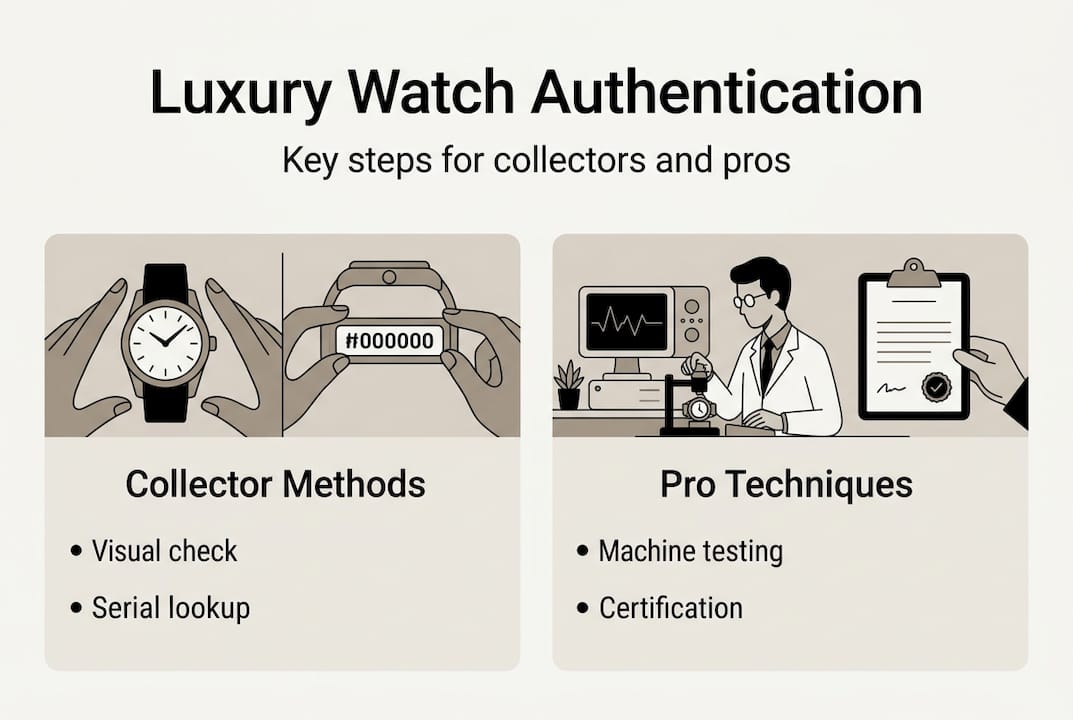 Luxury Watch Authentication

Key steps for collectors and pros

#000000

Collector Methods

• Visual check

• Serial lookup

Pro Techniques

• Machine testing

• Certification