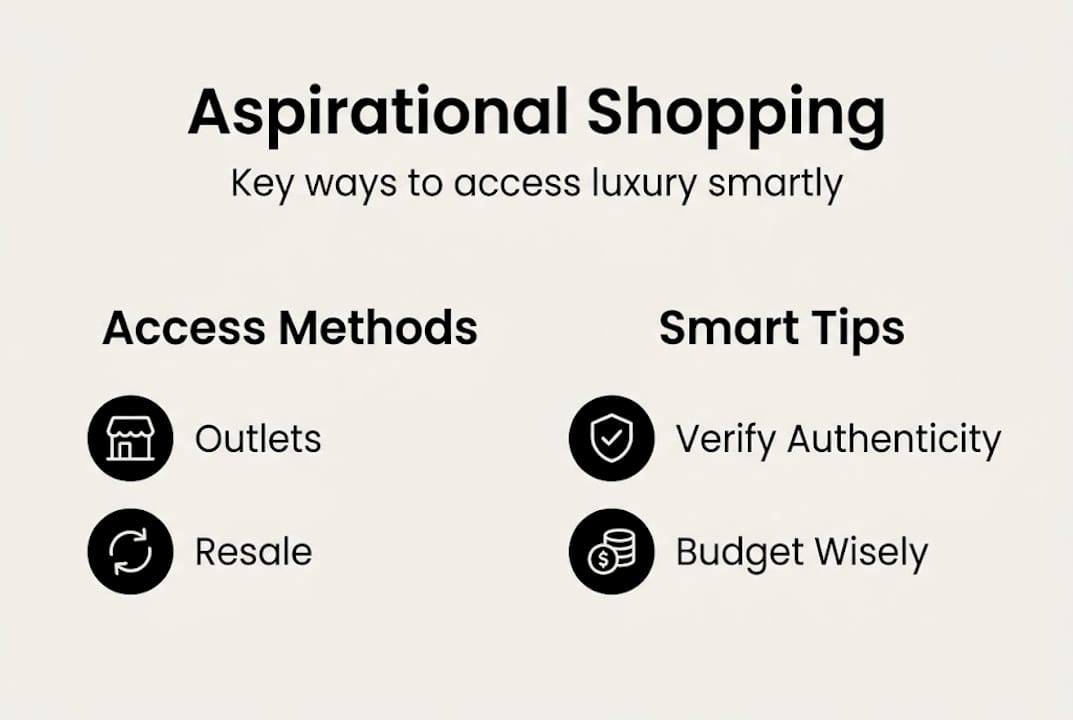 Aspirational Shopping

Key ways to access luxury smartly

Access Methods

Outlets

Resale

Smart Tips

Verify Authenticity

Budget Wisely