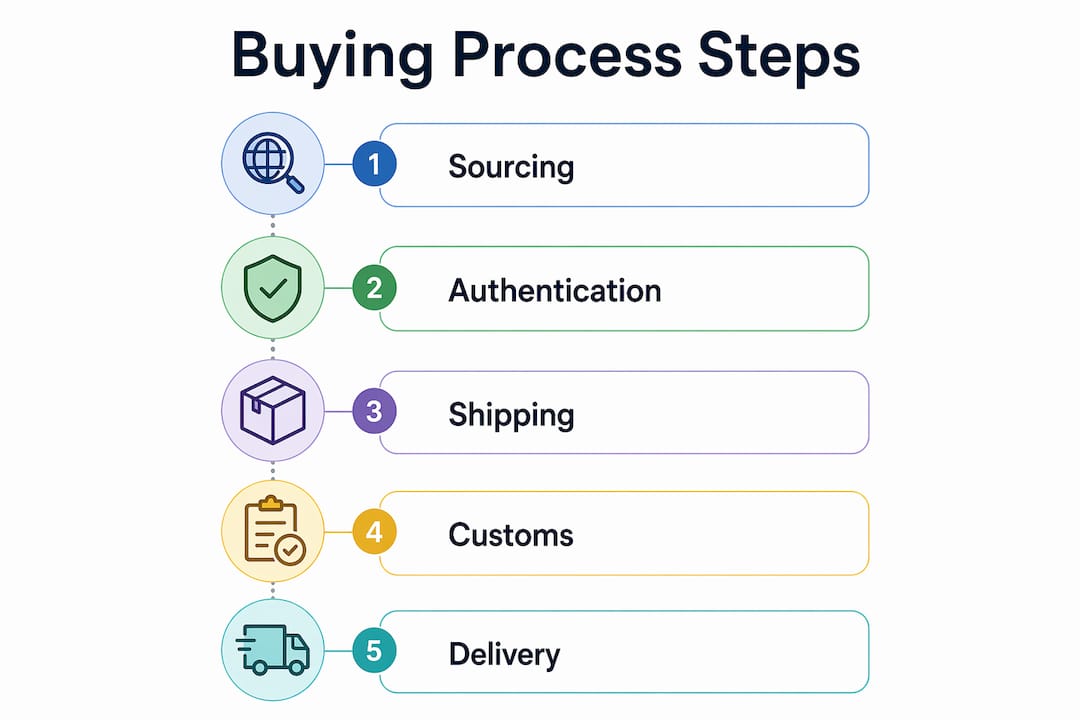 Buying Process Steps

1 Sourcing

2 Authentication

3 Shipping

4 Customs

5 Delivery