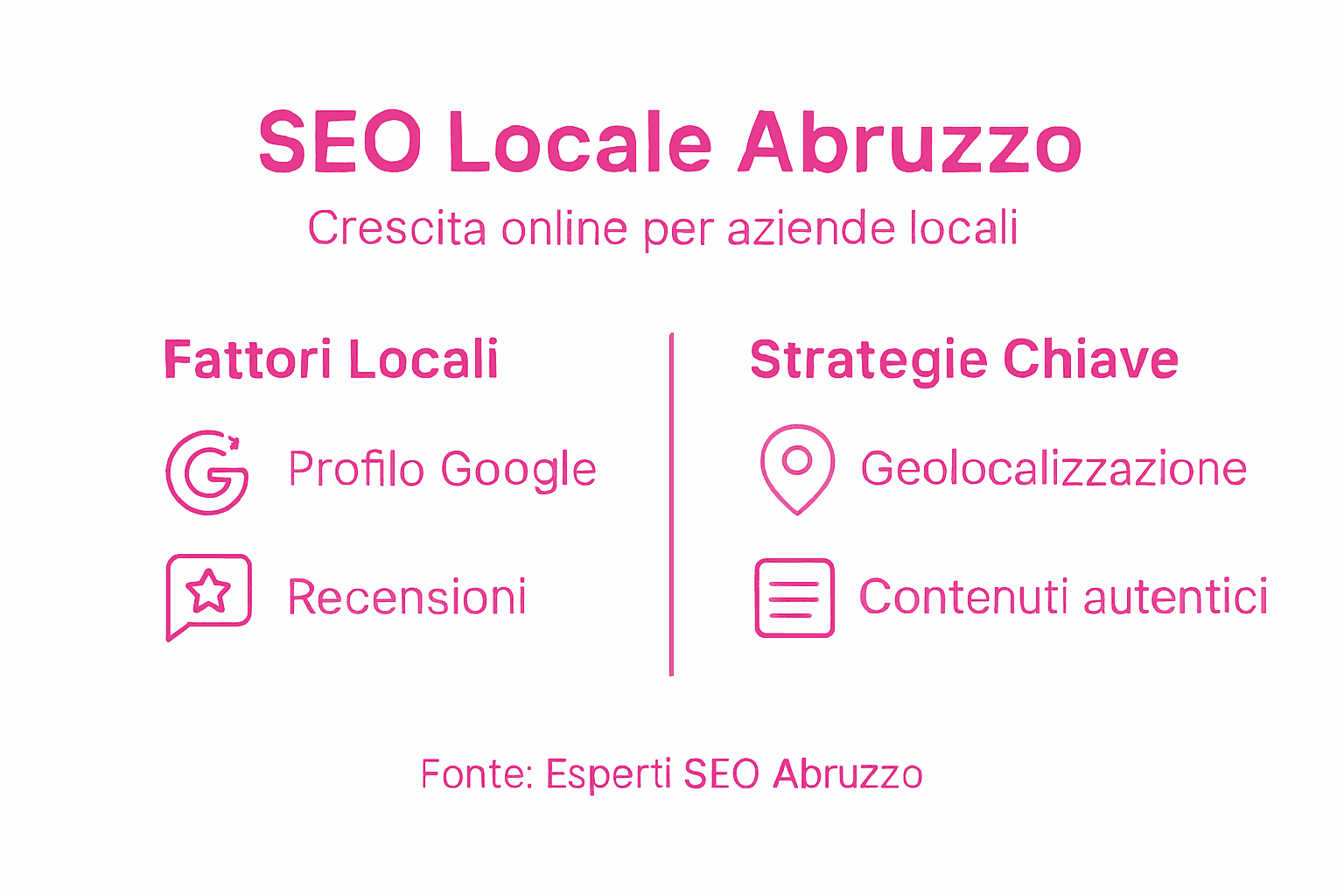 SEO Locale Abruzzo

Crescita online per aziende locali

Fattori Locali

Profilo Google

Recensioni

Strategie Chiave

Geolocalizzazione

Contenuti autentici

Fonte: Esperti SEO Abruzzo