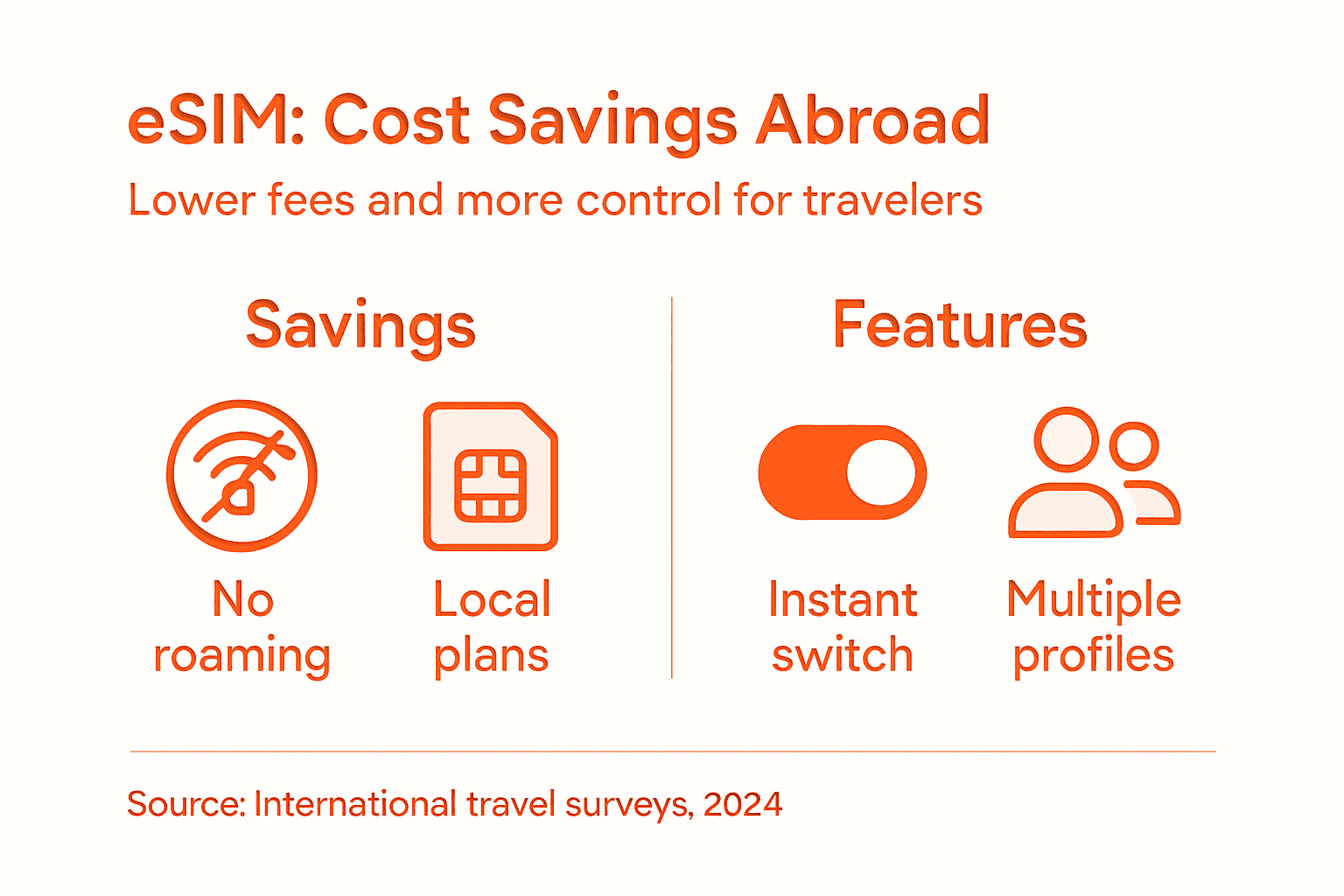 eSIM: Cost Savings Abroad

Lower fees and more control for travelers

Savings

No roaming

Local plans

Features

Instant switch

Multiple profiles

Source: International travel surveys, 2024