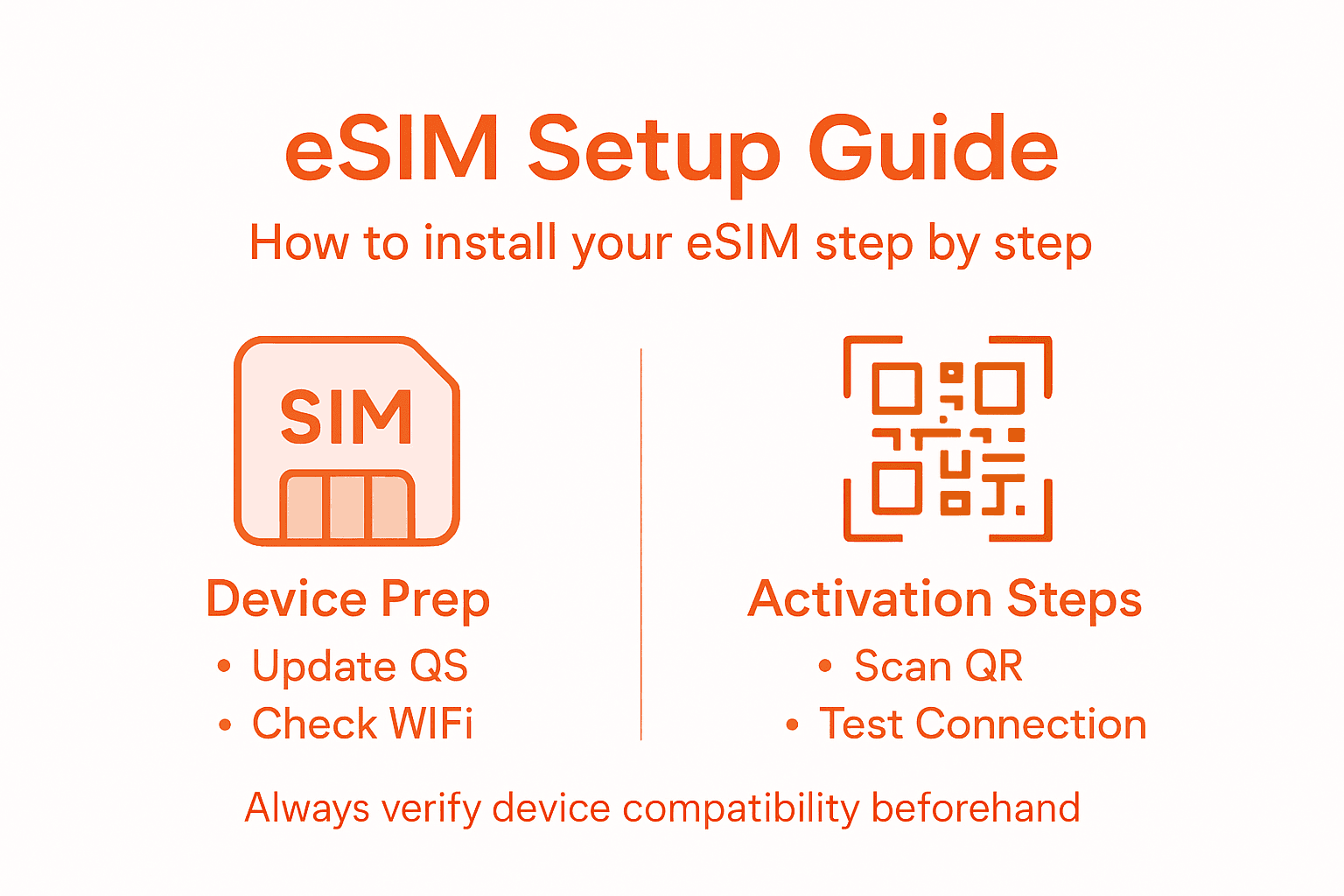 eSIM Setup Guide

How to install your eSIM step by step

SIM

Device Prep

• Update QS
• Check WIFi

Activation Steps

• Scan QR
• Test Connection

Always verify device compatibility beforehand