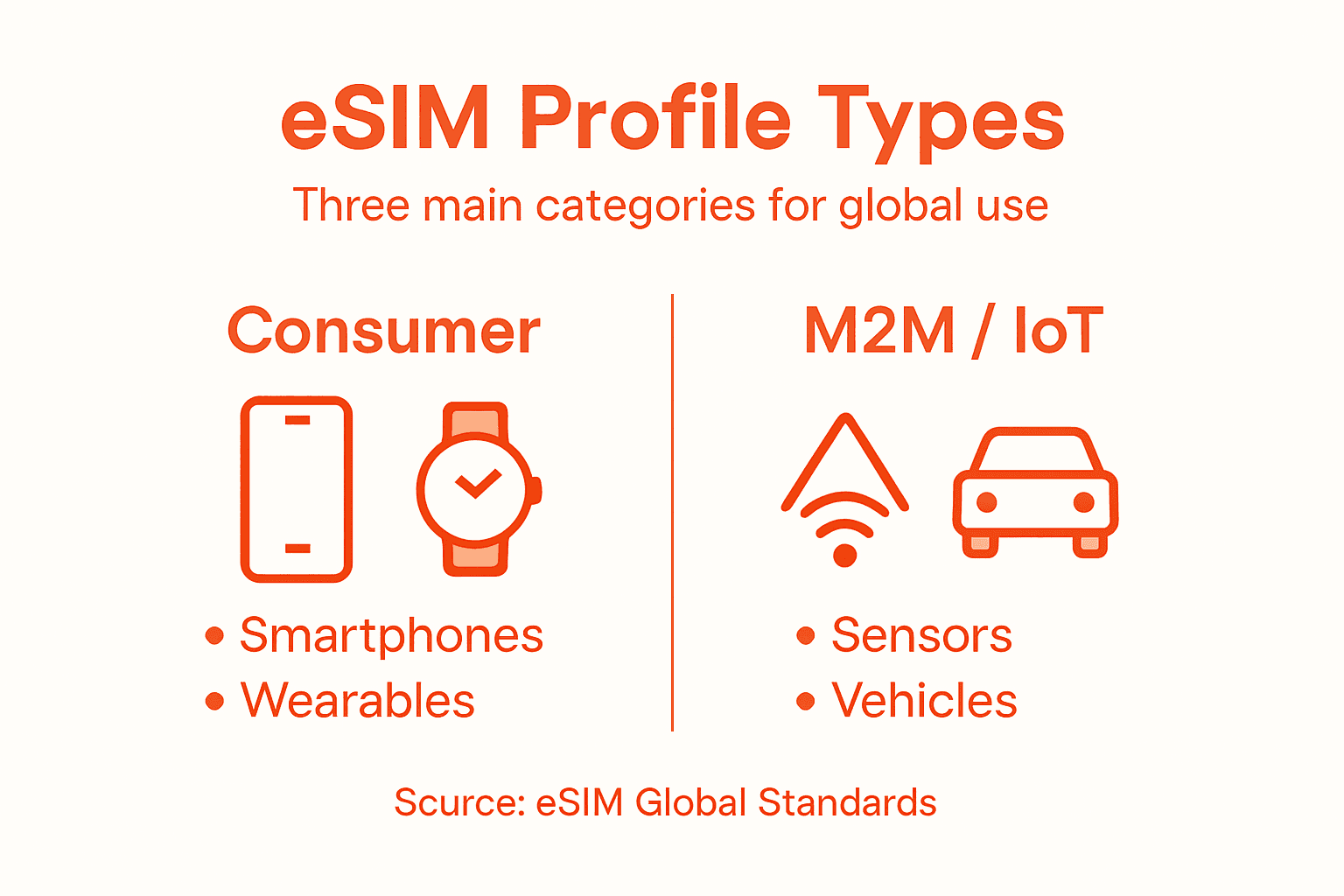 eSIM Profile Types

Three main categories for global use

Consumer

• Smartphones
• Wearables

M2M / IoT

• Sensors
• Vehicles

Scurce: eSIM Global Standards