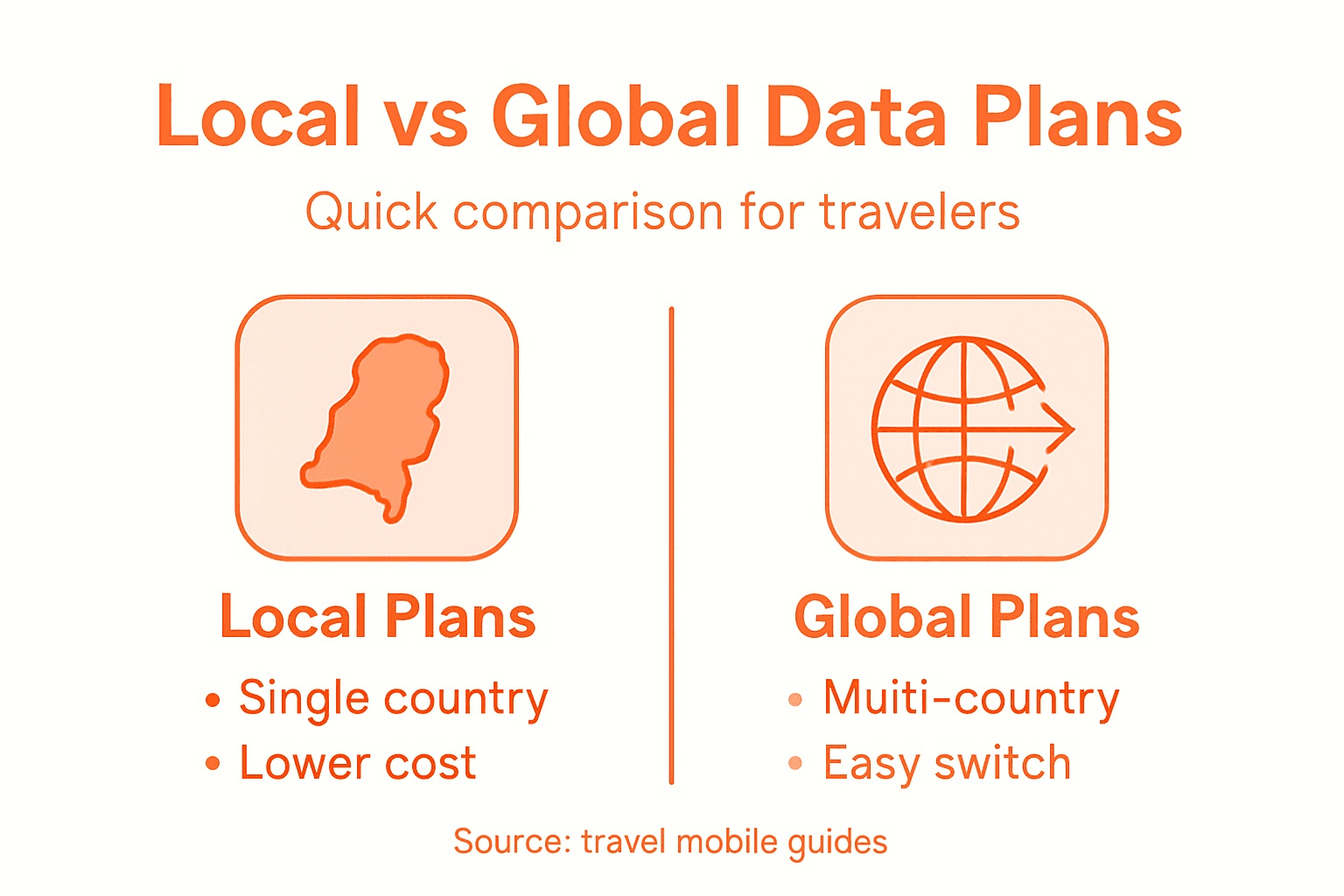 Local vs Global Data Plans

Quick comparison for travelers

Local Plans

• Single country
• Lower cost

Global Plans

• Muiti-country
• Easy switch

Source: travel mobile guides