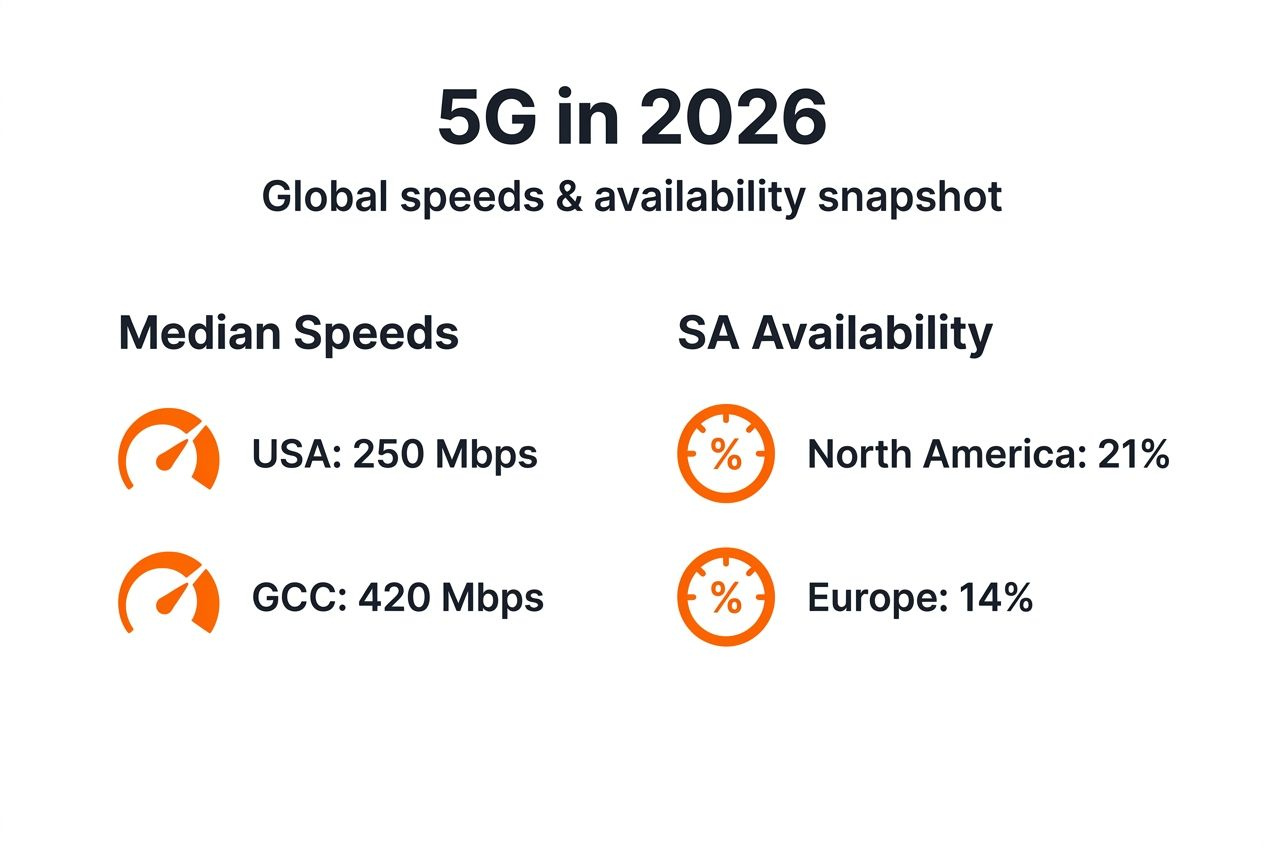 5G in 2026

Global speeds & availability snapshot

Median Speeds

USA: 250 Mbps

GCC: 420 Mbps

SA Availability

%

North America: 21%

%

Europe: 14%