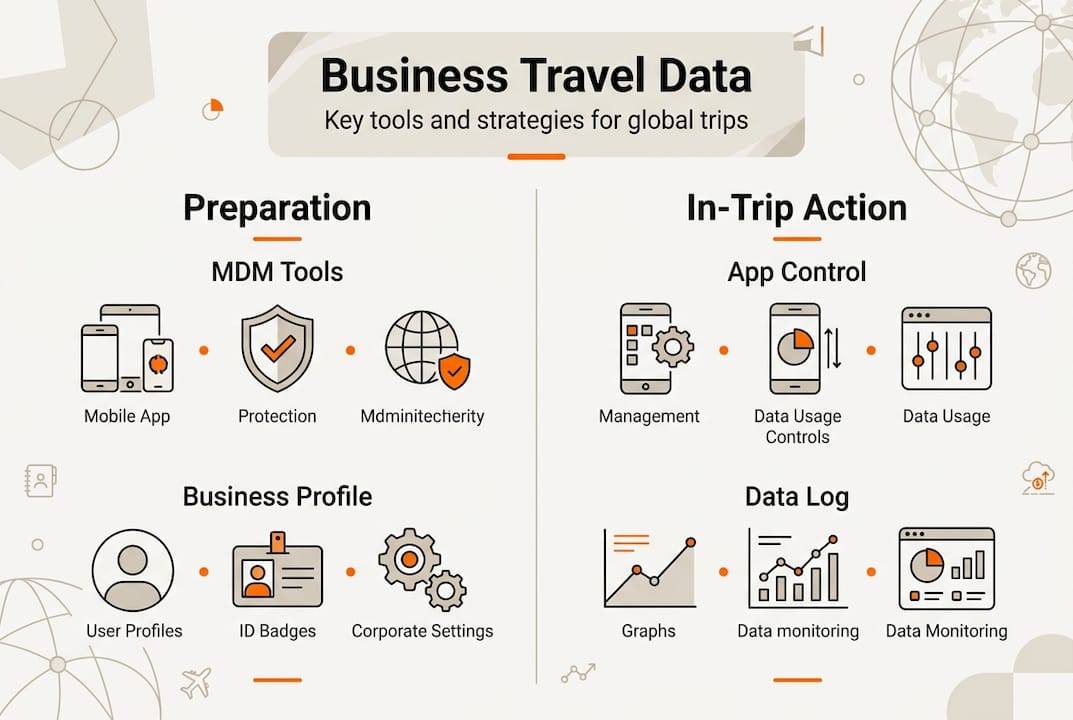 Business Travel Data
Key tools and strategies for global trips

Preparation

MDM Tools

Mobile App
Protection
Mdminitecherity

Business Profile

User Profiles
ID Badges
Corporate Settings

In-Trip Action

App Control

Management
Data Usage Controls
Data Usage

Data Log

Graphs
Data monitoring
Data Monitoring