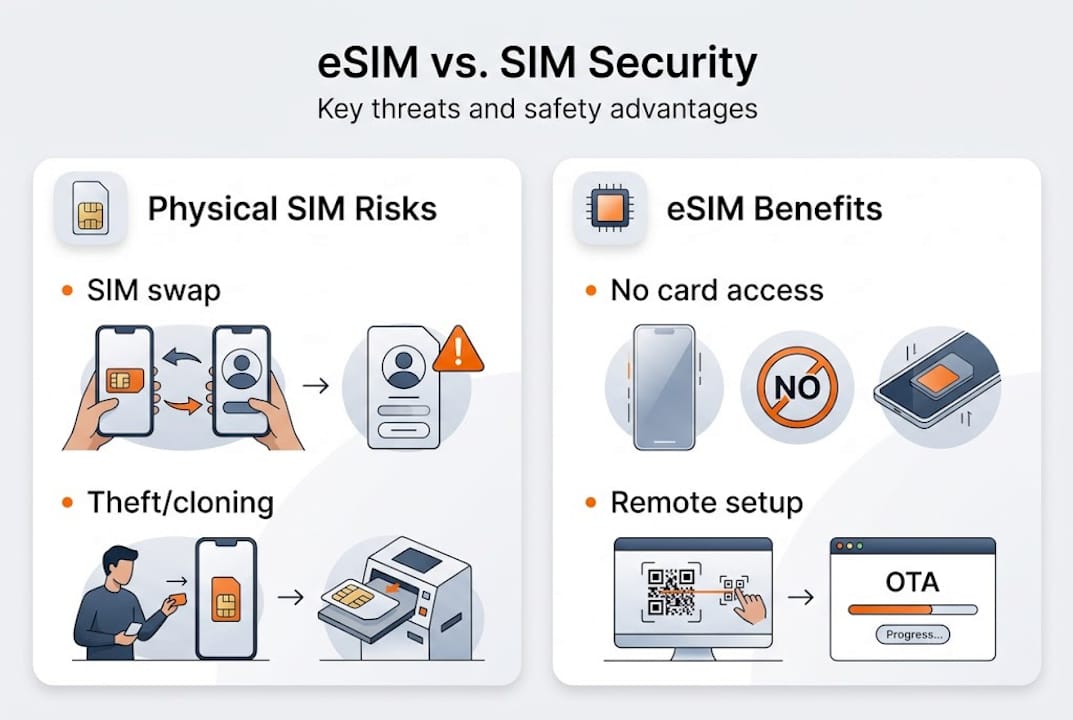 eSIM vs. SIM Security
Key threats and safety advantages

Physical SIM Risks

• SIM swap

• Theft/cloning

eSIM Benefits

• No card access

NO

• Remote setup

OTA

Progress...