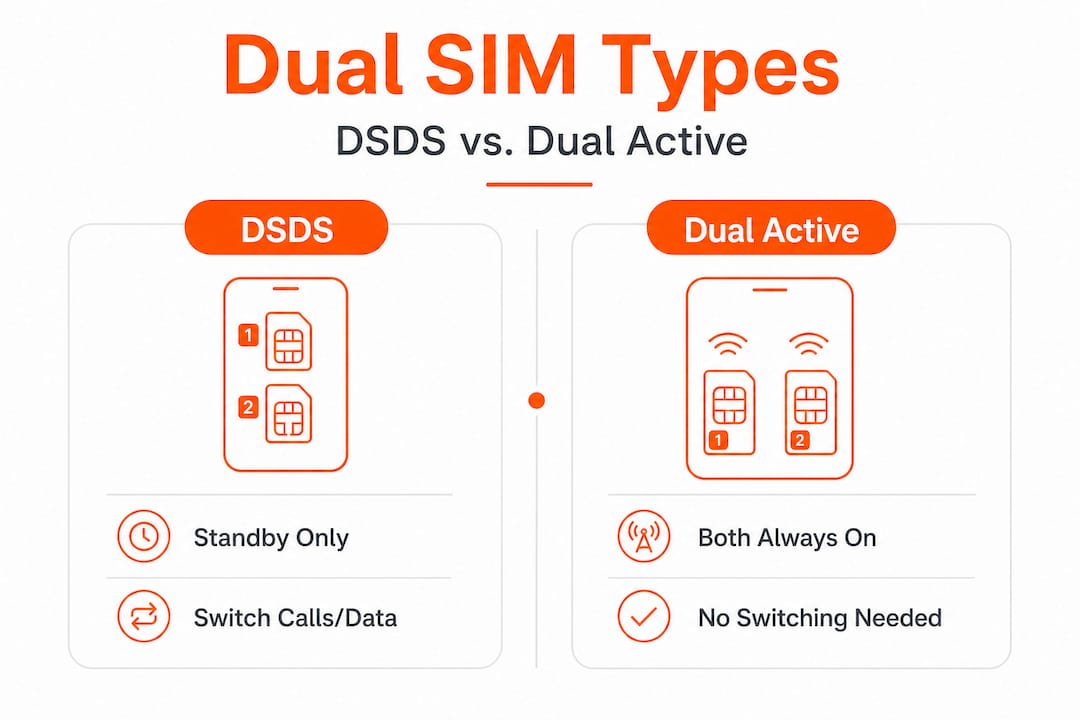 Dual SIM Types

DSDS vs. Dual Active

DSDS

1

2

Standby Only

Switch Calls/Data

Dual Active

1

2

Both Always On

No Switching Needed