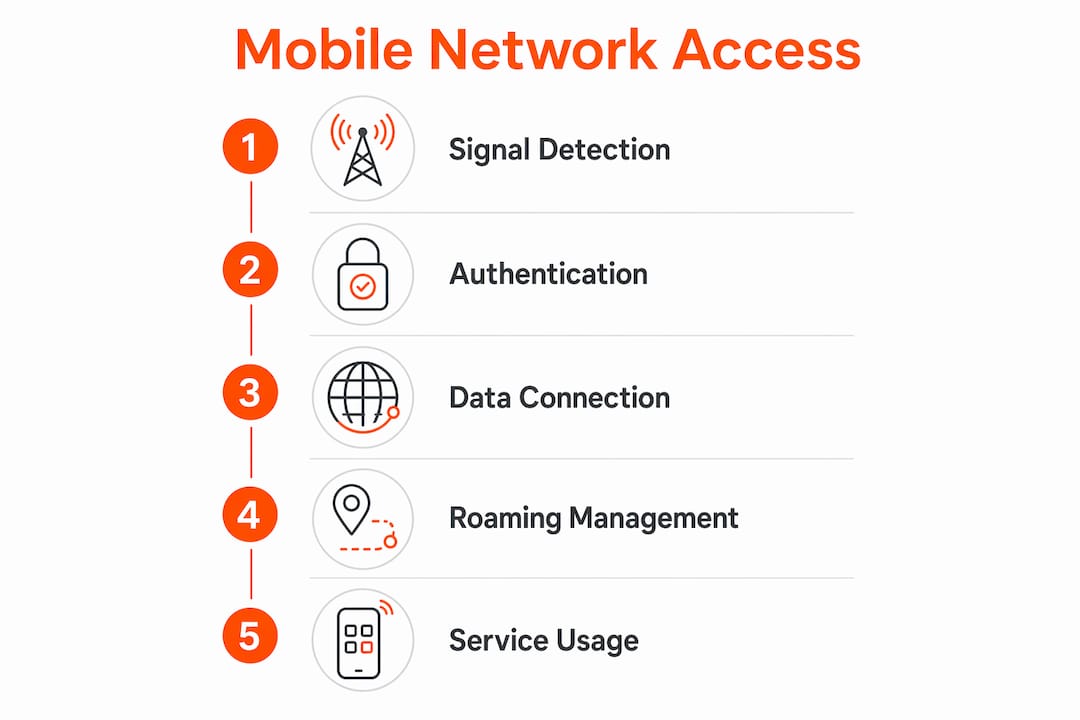 Mobile Network Access

1 Signal Detection

2 Authentication

3 Data Connection

4 Roaming Management

5 Service Usage