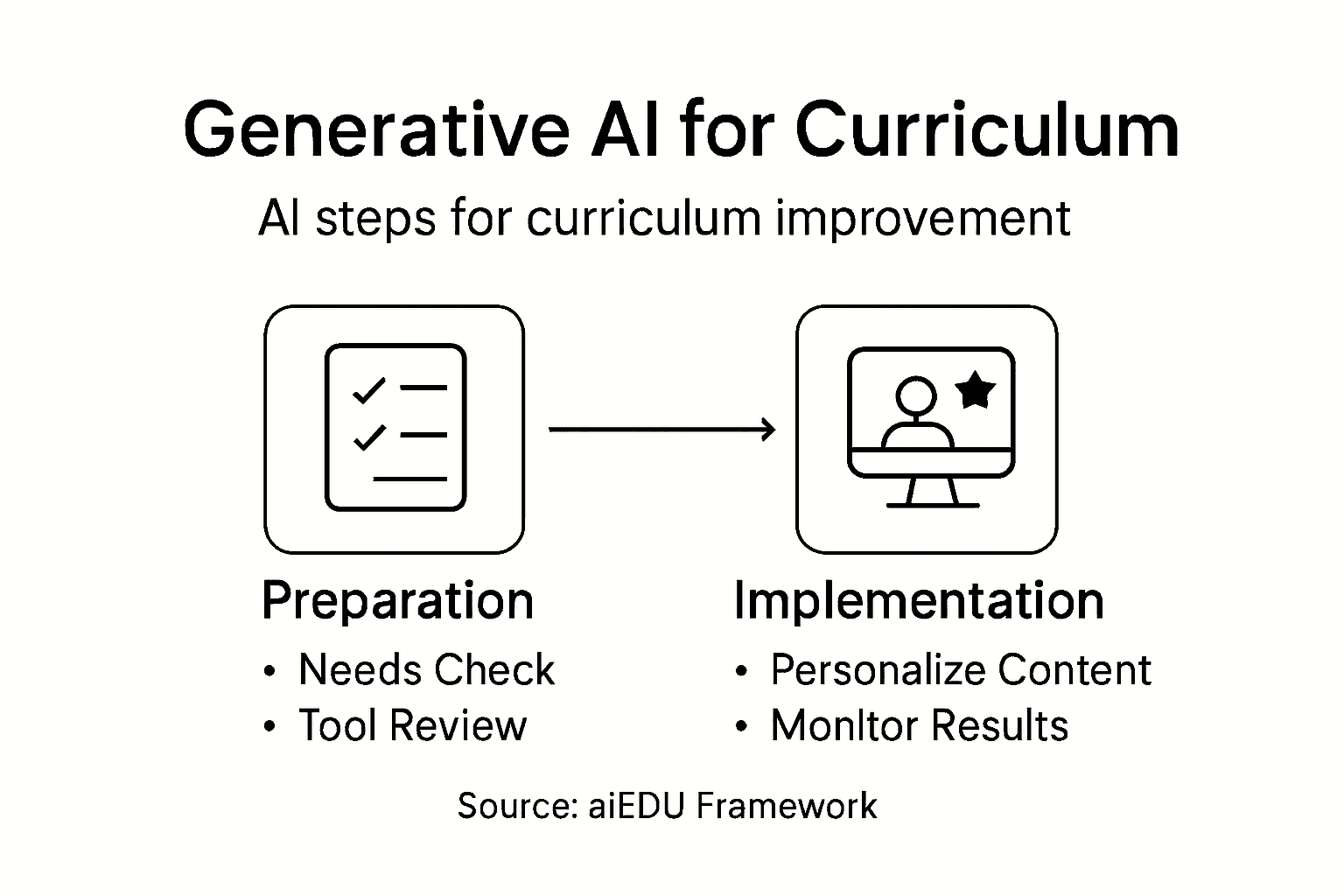 Generative AI for Curriculum

AI steps for curriculum improvement

Preparation
• Needs Check
• Tool Review

Implementation
• Personalize Content
• Monltor Results

Source: aiEDU Framework