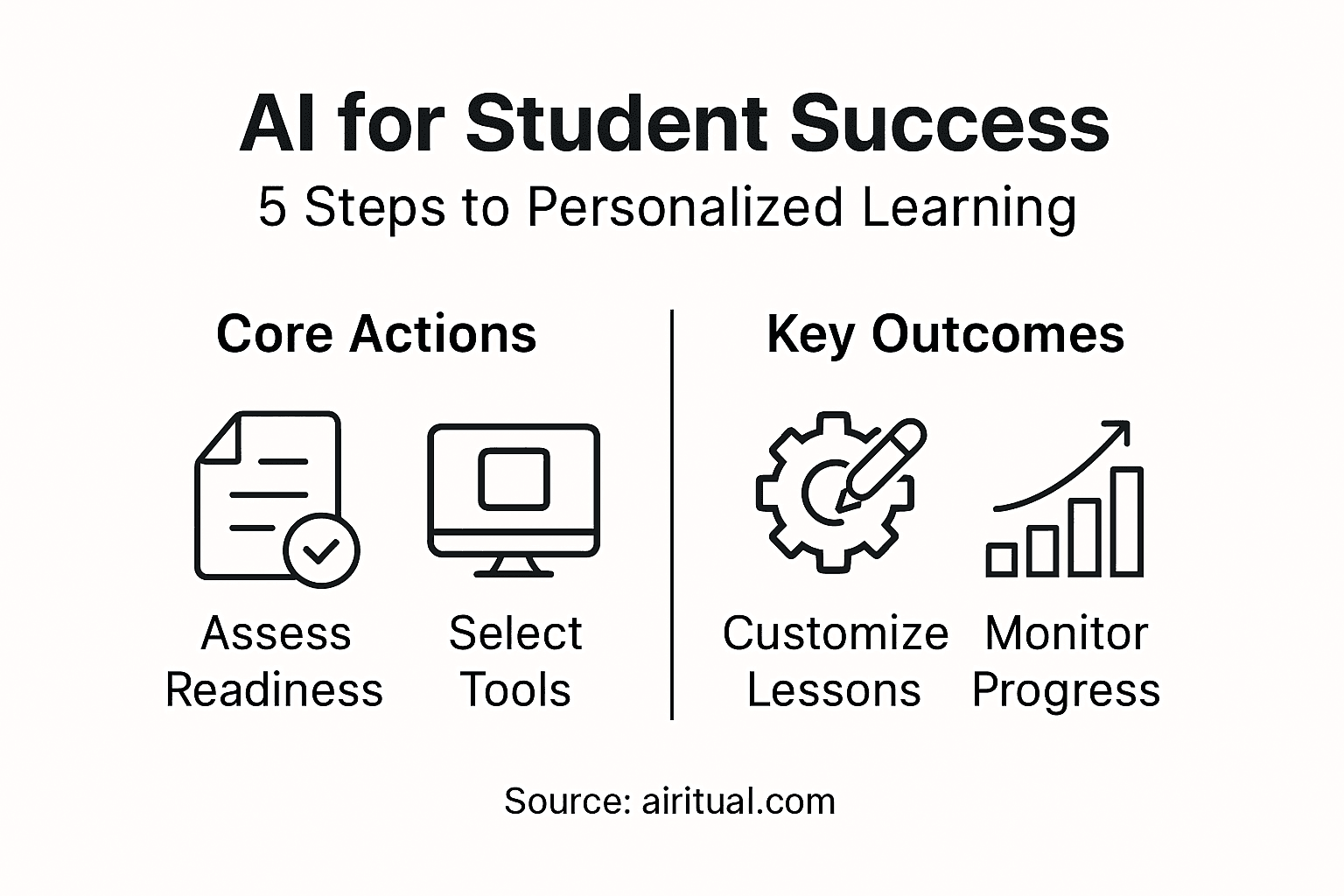 AI for Student Success

5 Steps to Personalized Learning

Core Actions

Assess Readiness

Select Tools

Key Outcomes

Customize Lessons

Monitor Progress

Source: airitual.com