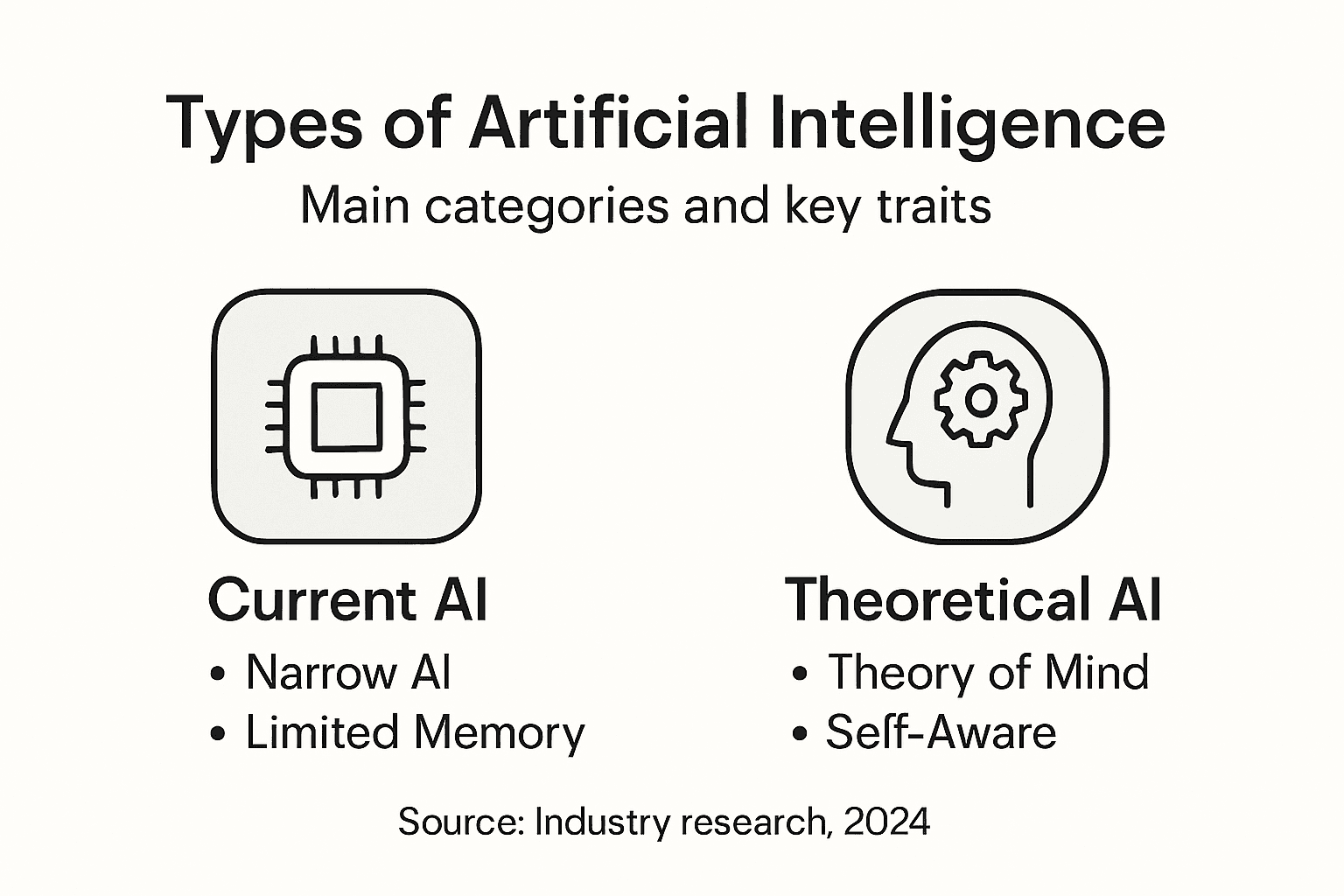 Types of Artificial Intelligence

Main categories and key traits

Current AI
• Narrow AI
• Limited Memory

Theoretical AI
• Theory of Mind
• Self-Aware

Source: Industry research, 2024