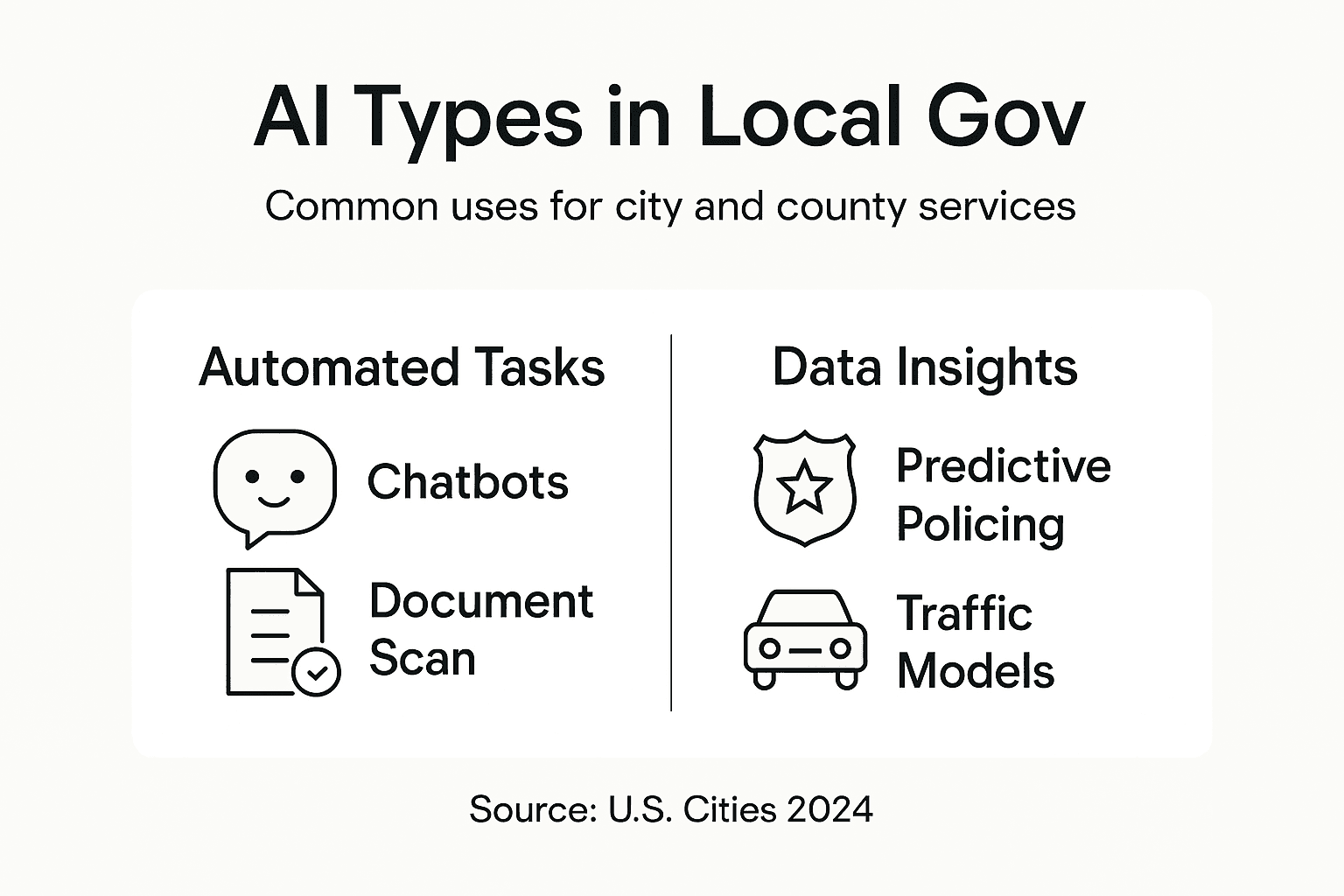 AI Types in Local Gov

Common uses for city and county services

Automated Tasks

Chatbots

Document Scan

Data Insights

Predictive Policing

Traffic Models

Source: U.S. Cities 2024