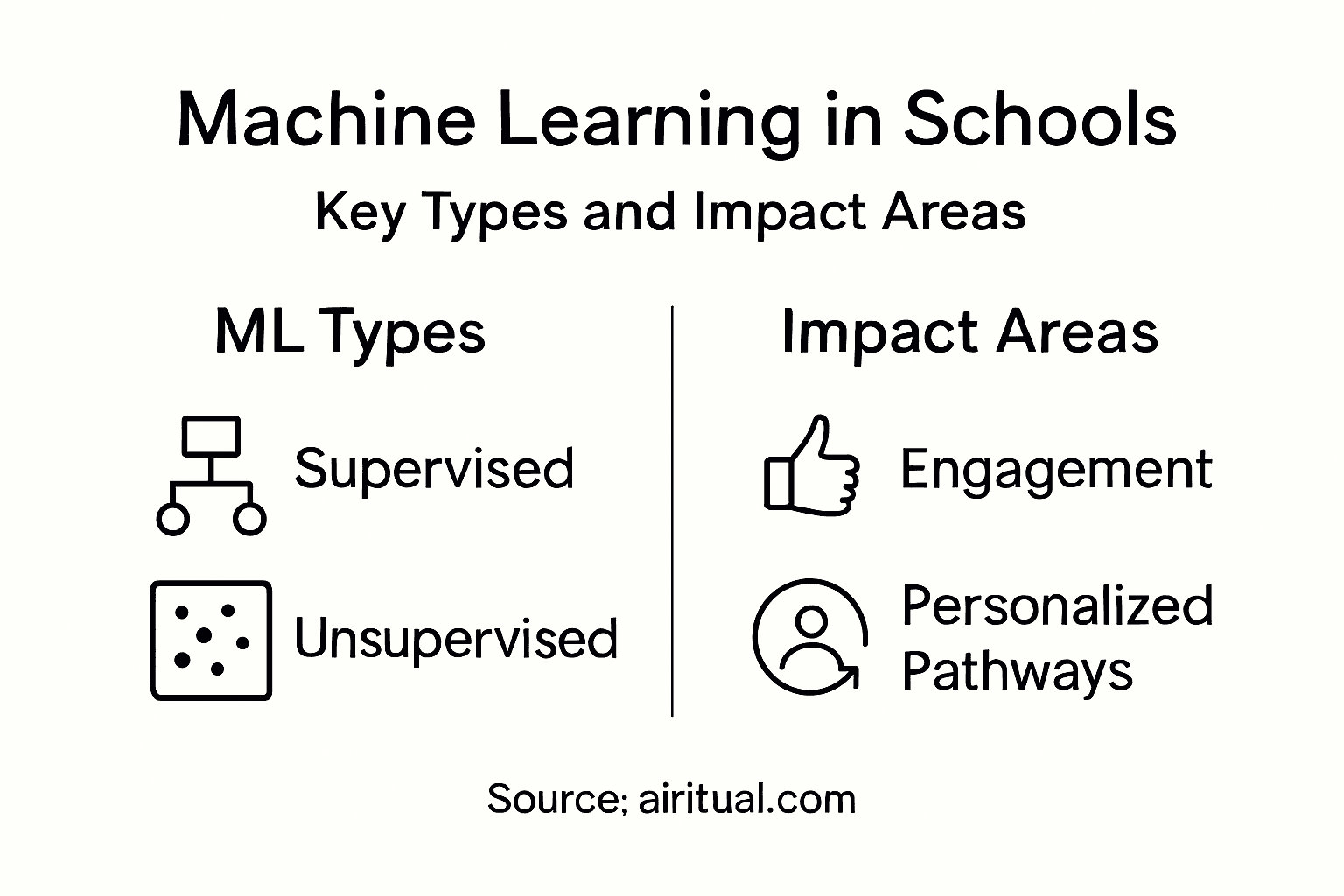 Machine Learning in Schools

Key Types and Impact Areas

ML Types

Supervised

Unsupervised

Impact Areas

Engagement

Personalized Pathways

Source; airitual.com