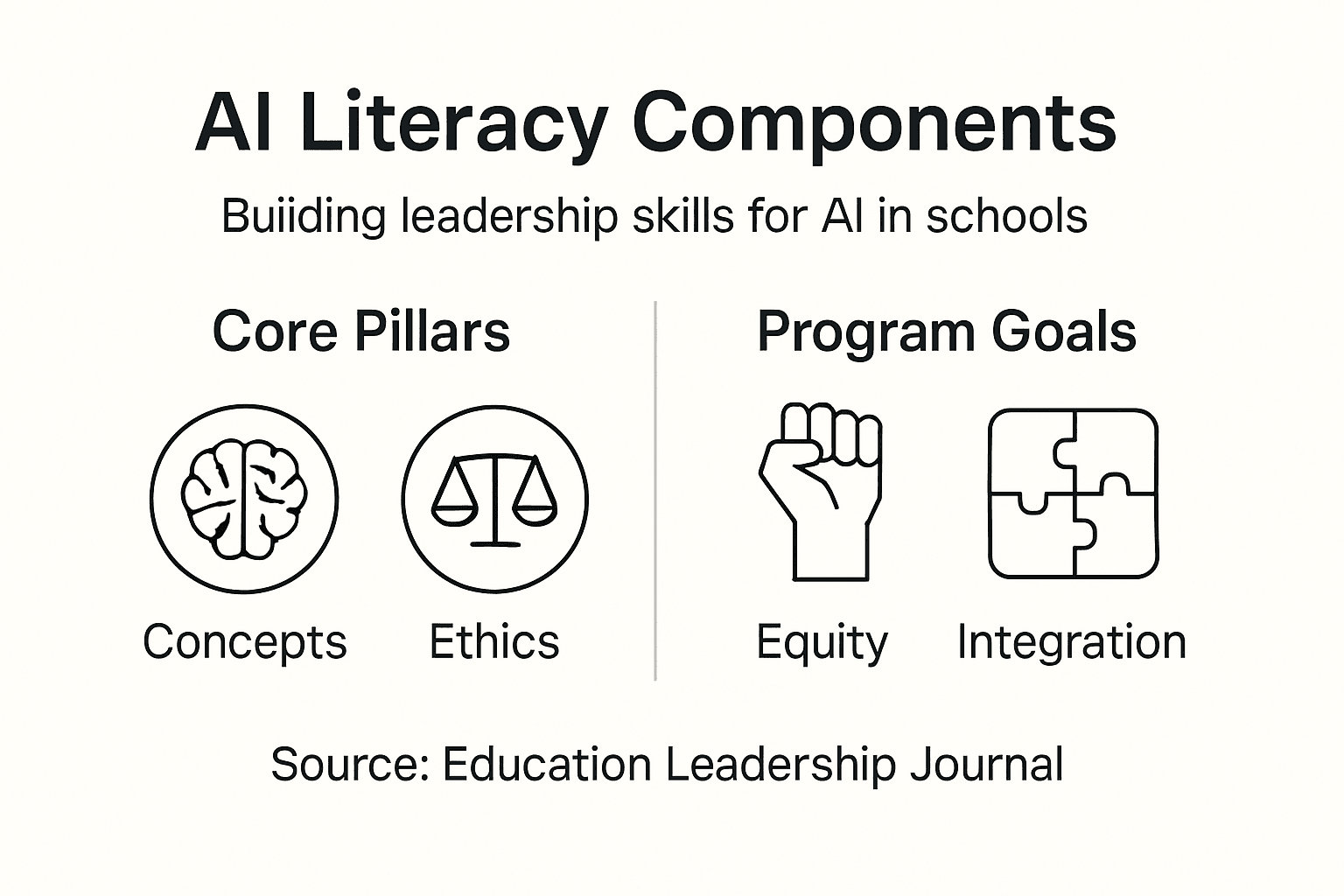 AI Literacy Components

Buiiding leadership skills for AI in schools

Core Pillars

Concepts

Ethics

Program Goals

Equity

Integration

Source: Education Leadership Journal