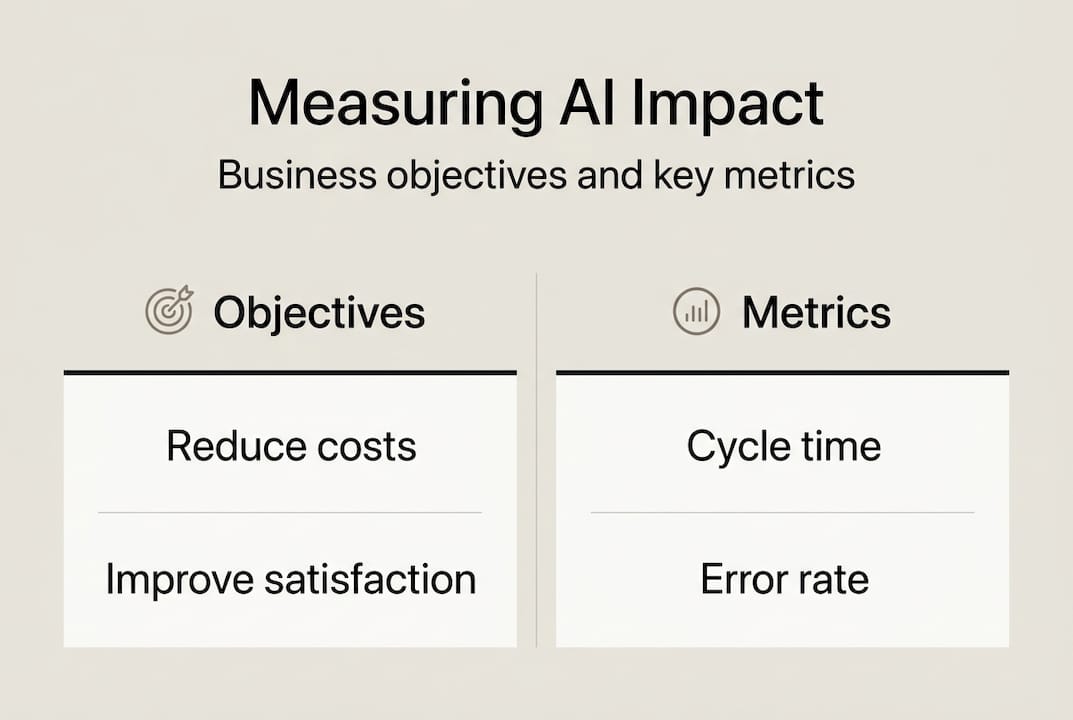 Measuring AI Impact

Business objectives and key metrics

Objectives

Reduce costs

Improve satisfaction

Metrics

Cycle time

Error rate