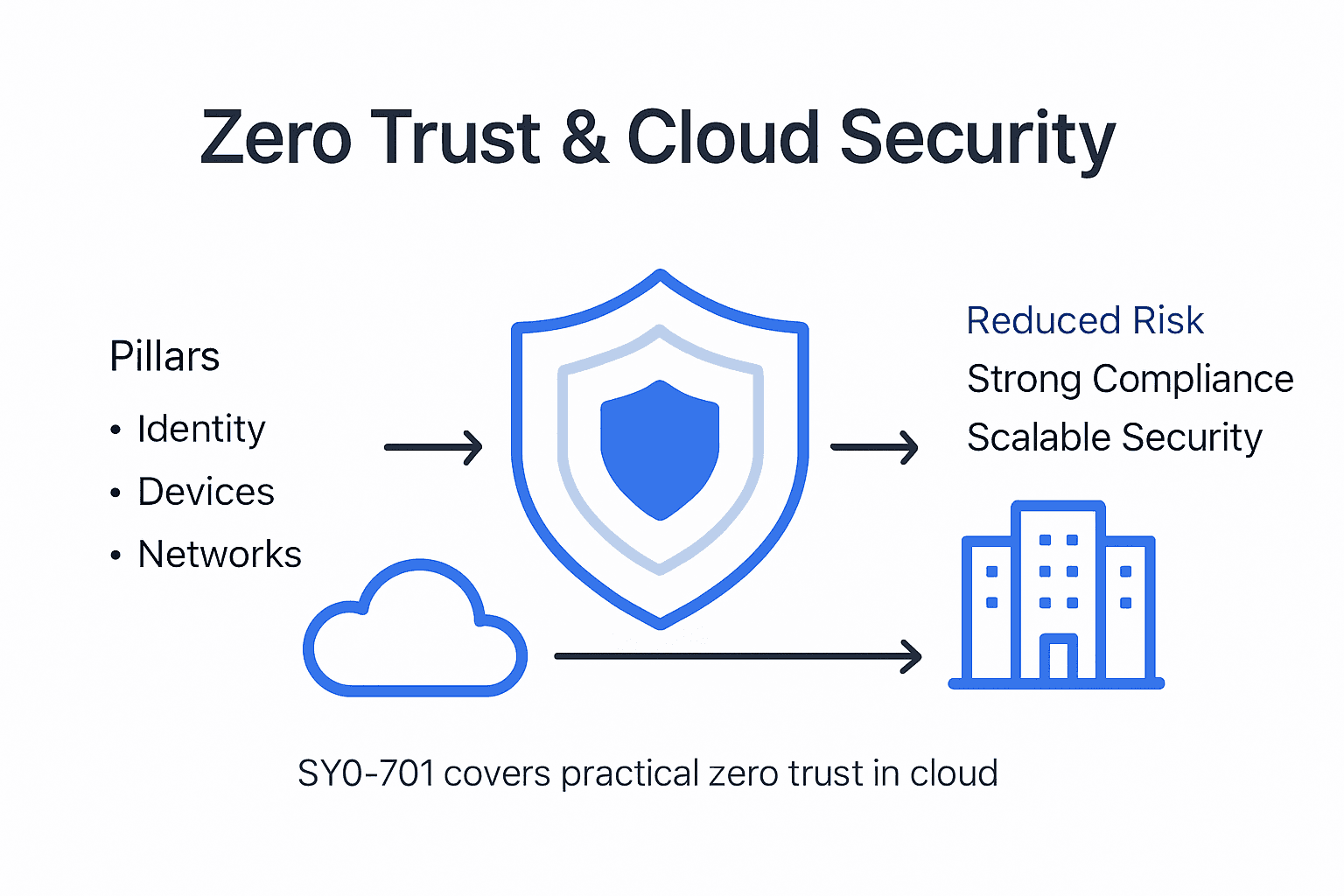 Zero Trust & Cloud Security

Pillars

• Identity
• Devices
• Networks

Reduced Risk
Strong Compliance
Scalable Security

SY0-701 covers practical zero trust in cloud