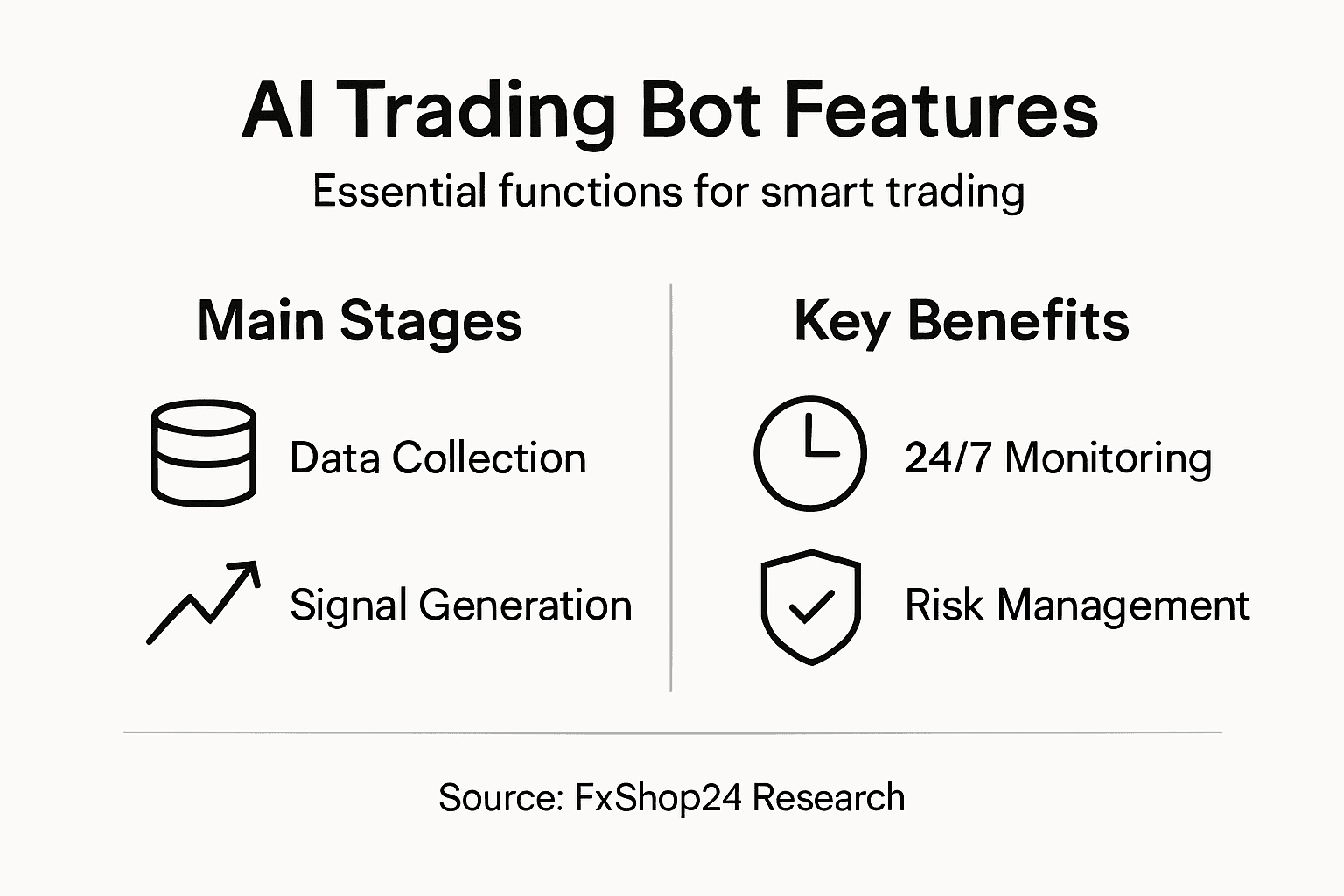 AI Trading Bot Features

Essential functions for smart trading

Main Stages

Data Collection

Signal Generation

Key Benefits

24/7 Monitoring

Risk Management

Source: FxShop24 Research