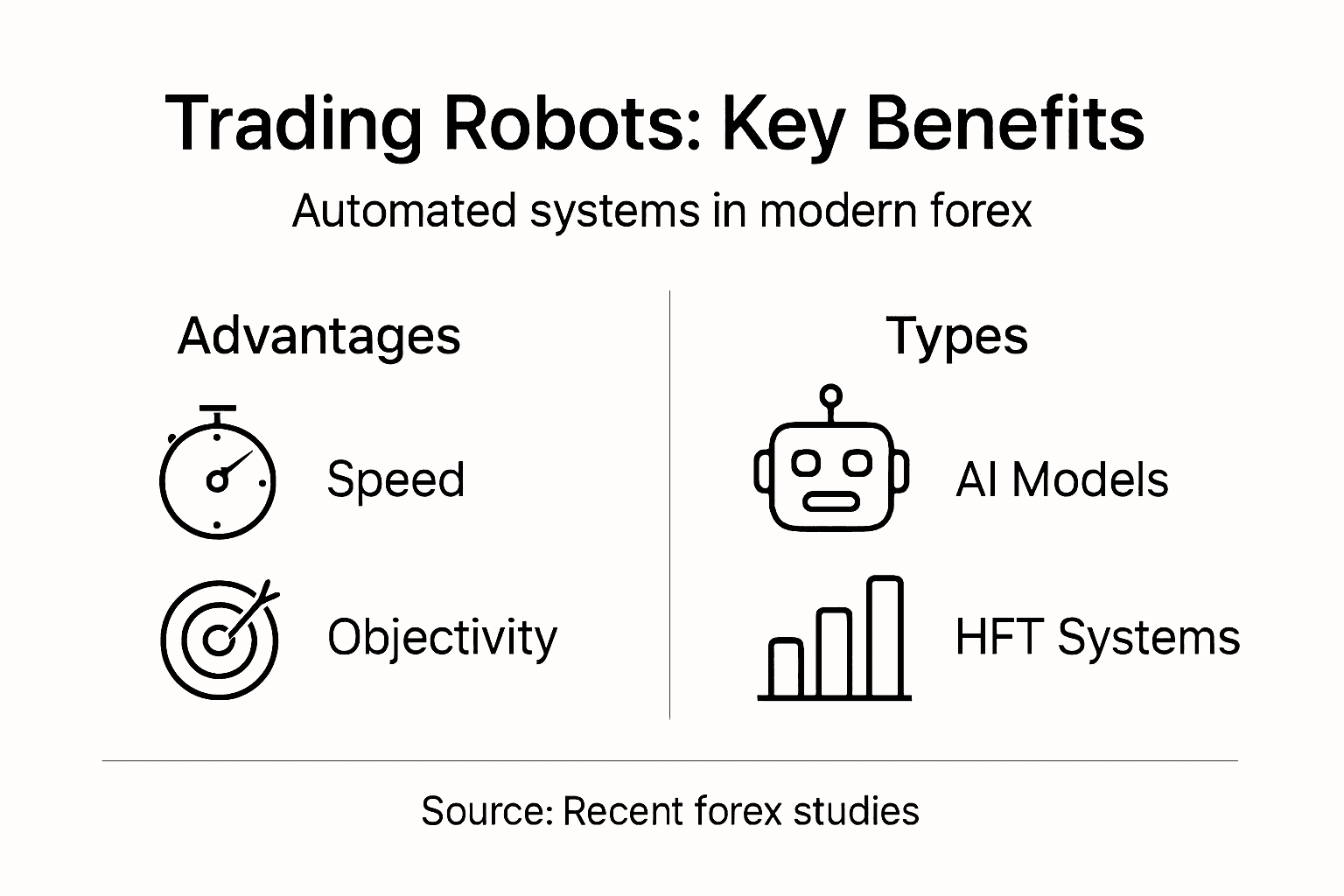 Trading Robots: Key Benefits

Automated systems in modern forex

Advantages

Speed

Objectivity

Types

AI Models

HFT Systems

Source: Recent forex studies