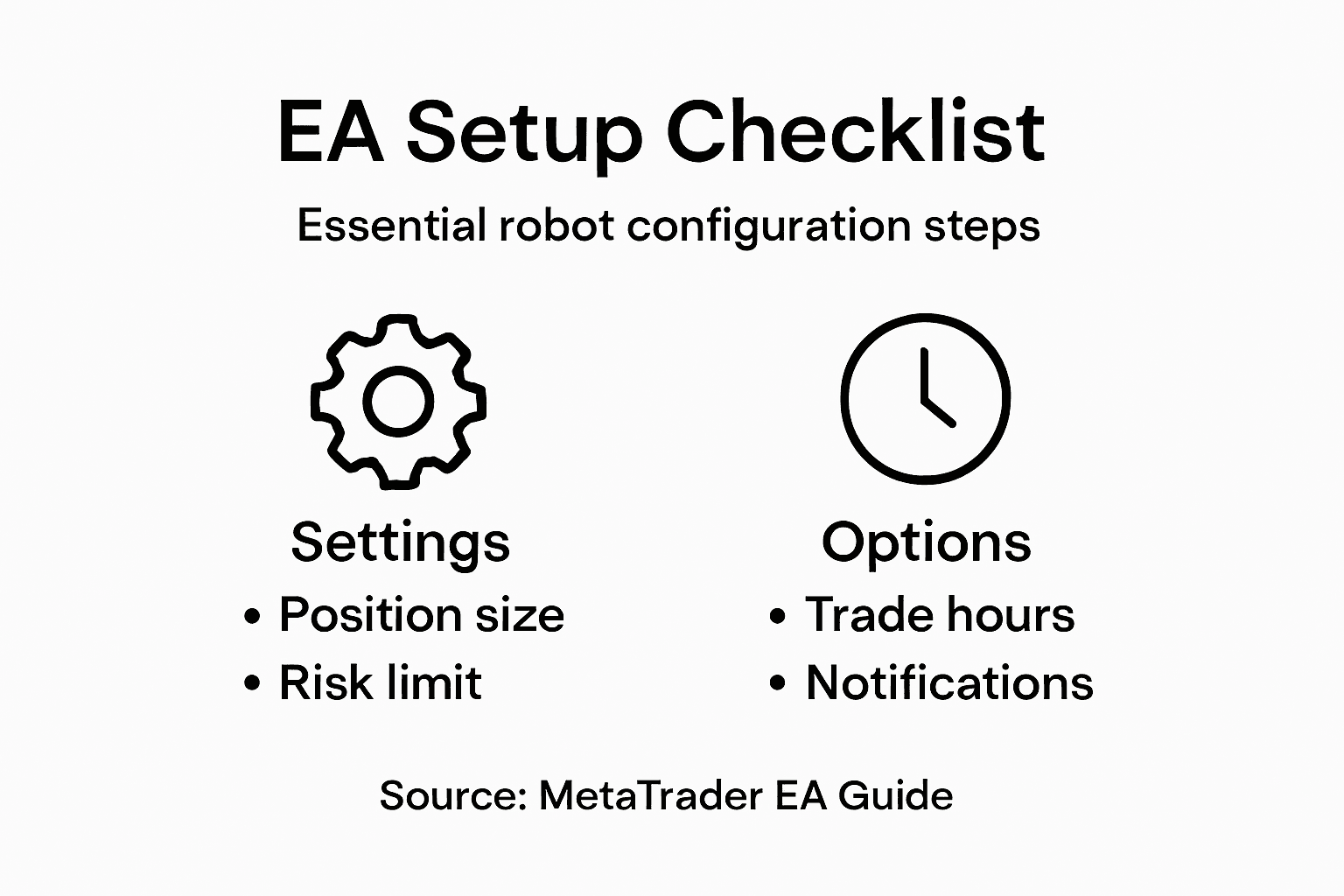 EA Setup Checklist

Essential robot configuration steps

Settings
• Position size
• Risk limit

Options
• Trade hours
• Notifications

Source: MetaTrader EA Guide