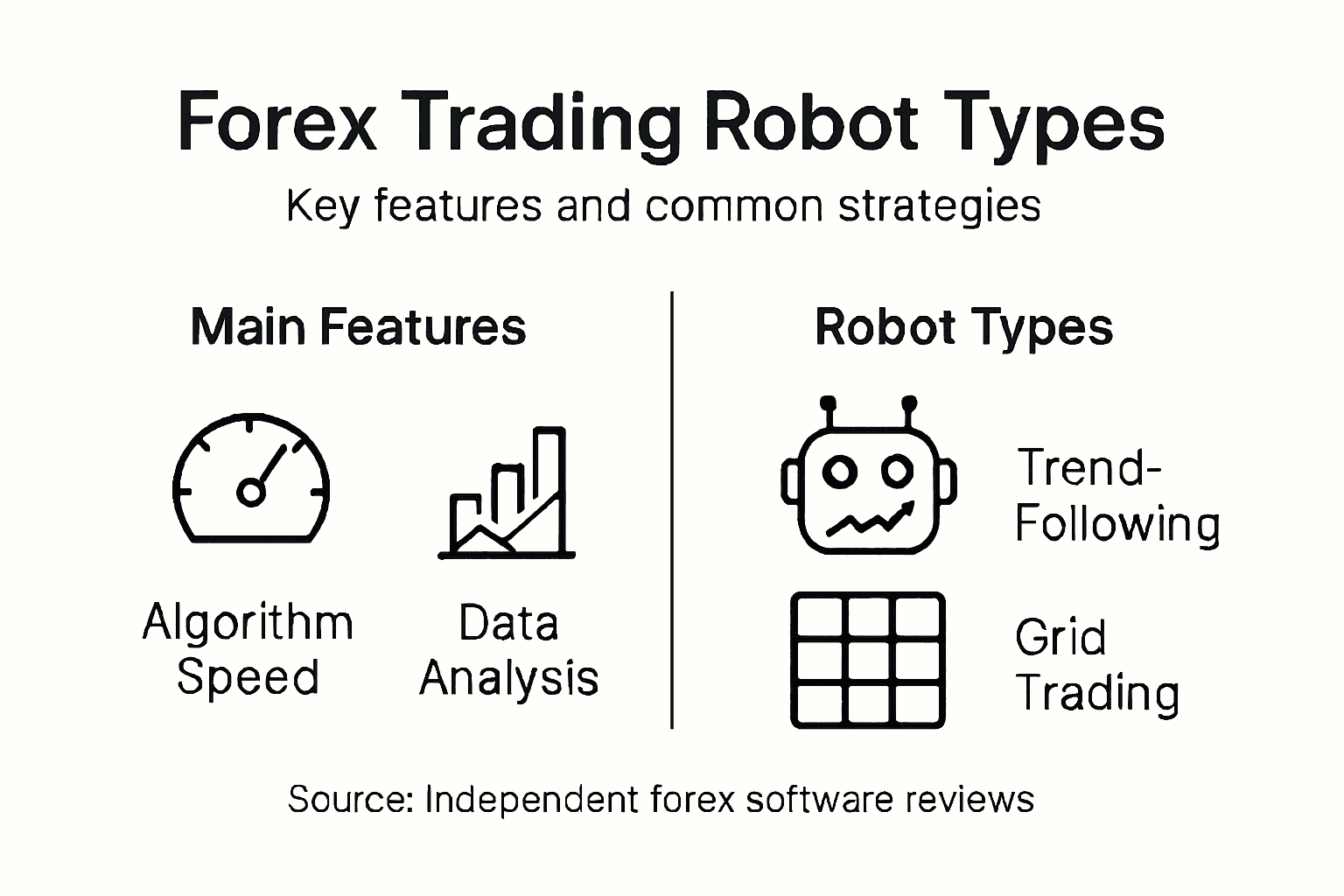 Forex Trading Robot Types

Key features and common strategies

Main Features

Algorithm Speed

Data Analysis

Robot Types

Trend-Following

Grid Trading

Source: Independent forex software reviews