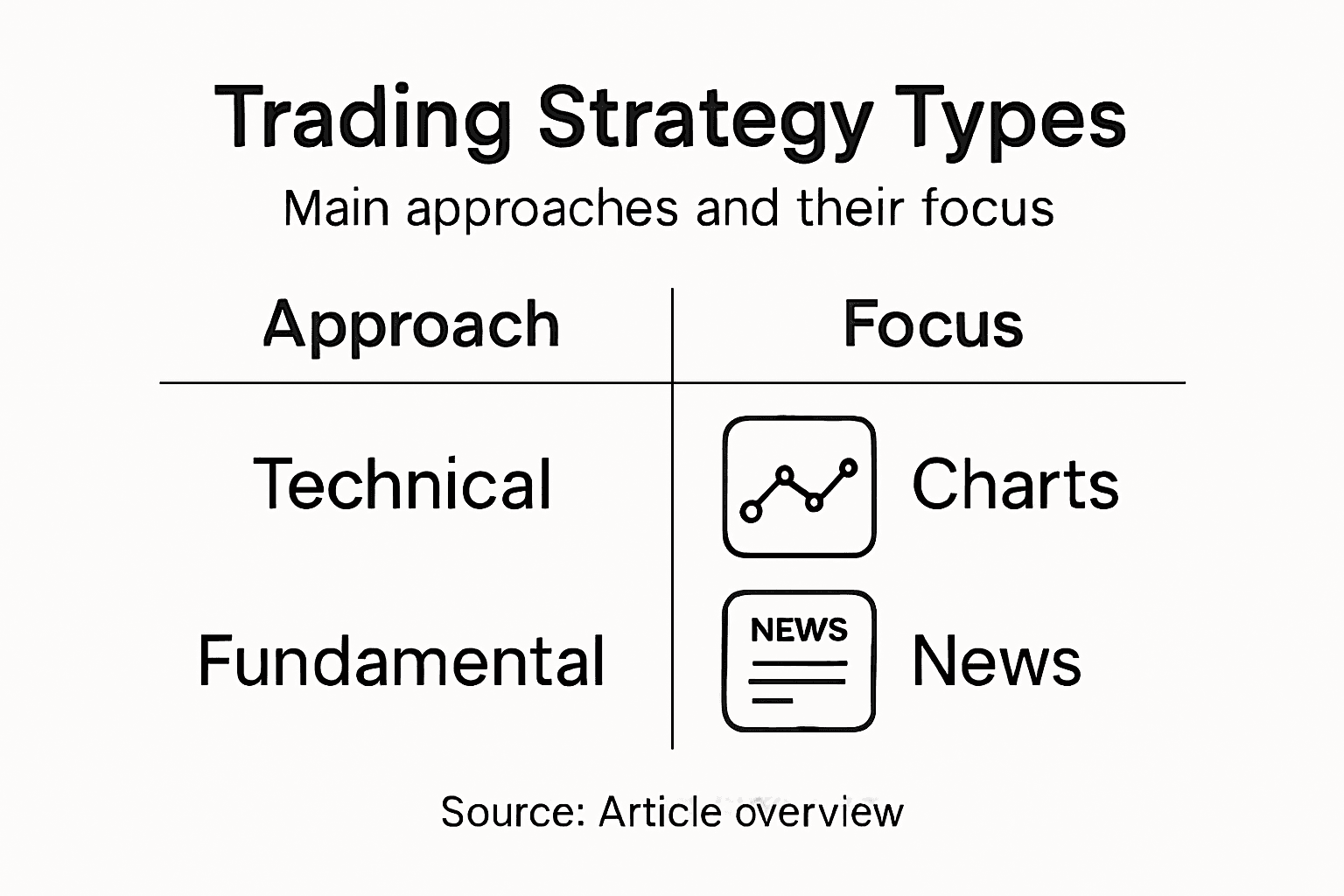 Trading Strategy Types

Main approaches and their focus

| Approach | Focus |
|---|---|
| Technical | Charts |
| Fundamental | NEWS News |

Source: Article overview