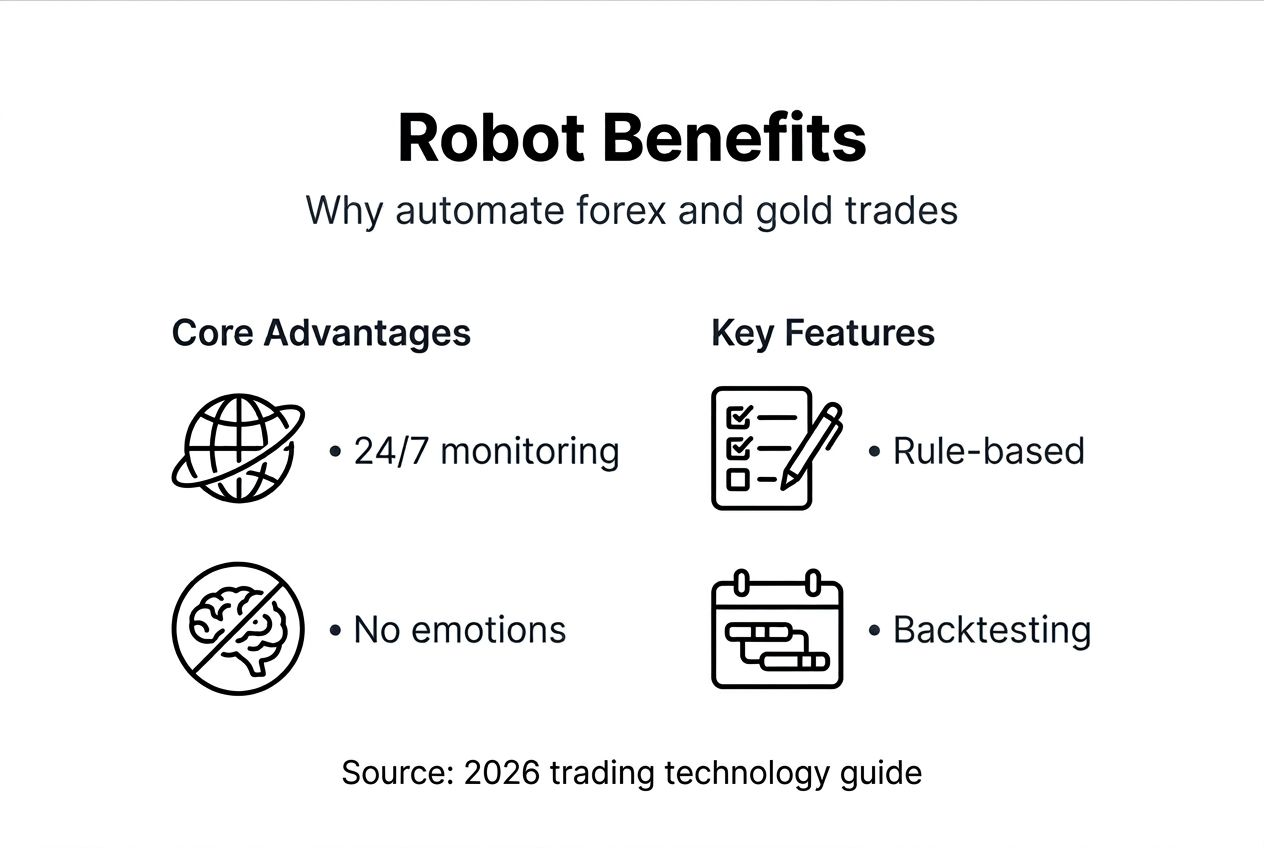 Robot Benefits

Why automate forex and gold trades

Core Advantages

• 24/7 monitoring

• No emotions

Key Features

• Rule-based

• Backtesting

Source: 2026 trading technology guide