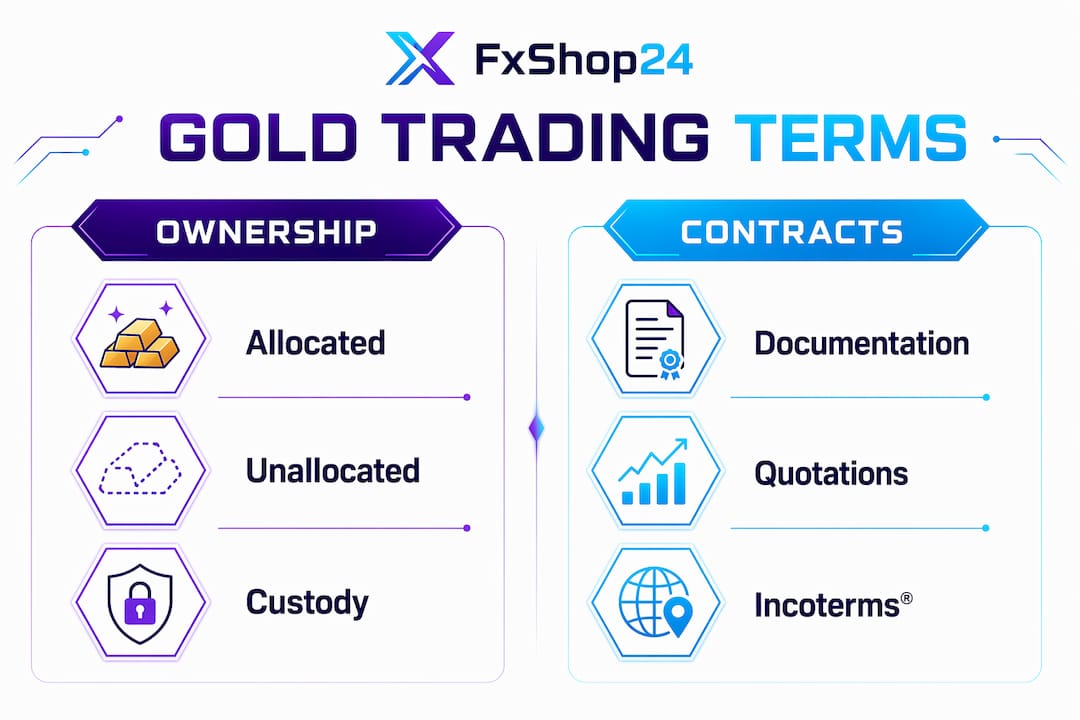 FxShop24

GOLD TRADING TERMS

OWNERSHIP

Allocated

Unallocated

Custody

CONTRACTS

Documentation

Quotations

Incoterms®