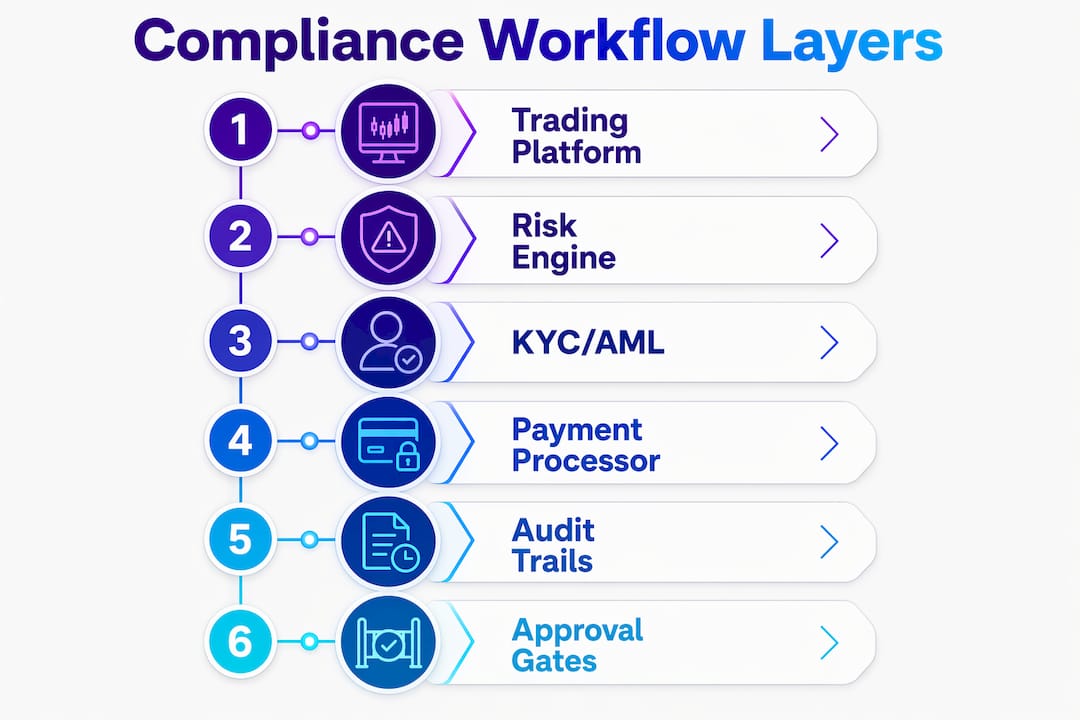 Compliance Workflow Layers

1 Trading Platform

2 Risk Engine

3 KYC/AML

4 Payment Processor

5 Audit Trails

6 Approval Gates